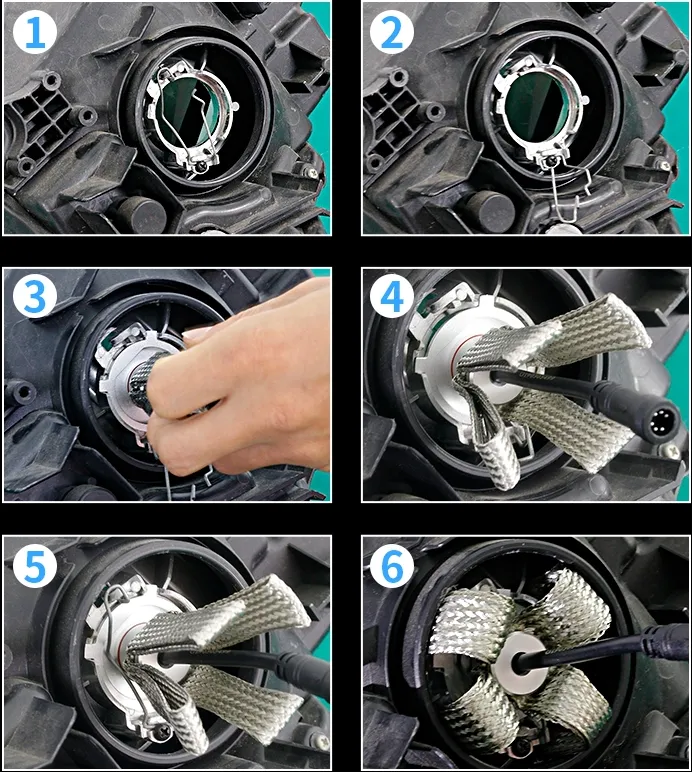 1
2
3
4
5
6