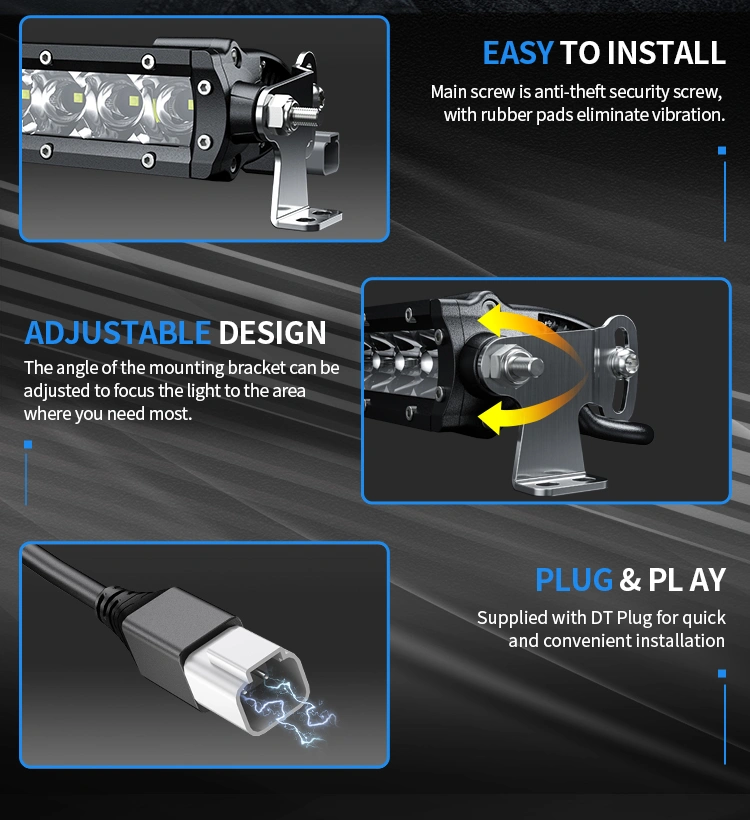 EASY TO INSTALL

Main screw is anti-theft security screw, with rubber pads eliminate vibration.

ADJUSTABLE DESIGN

The angle of the mounting bracket can be adjusted to focus the light to the area where you need most.

PLUG & PL AY

Supplied with DT Plug for quick and convenient installation