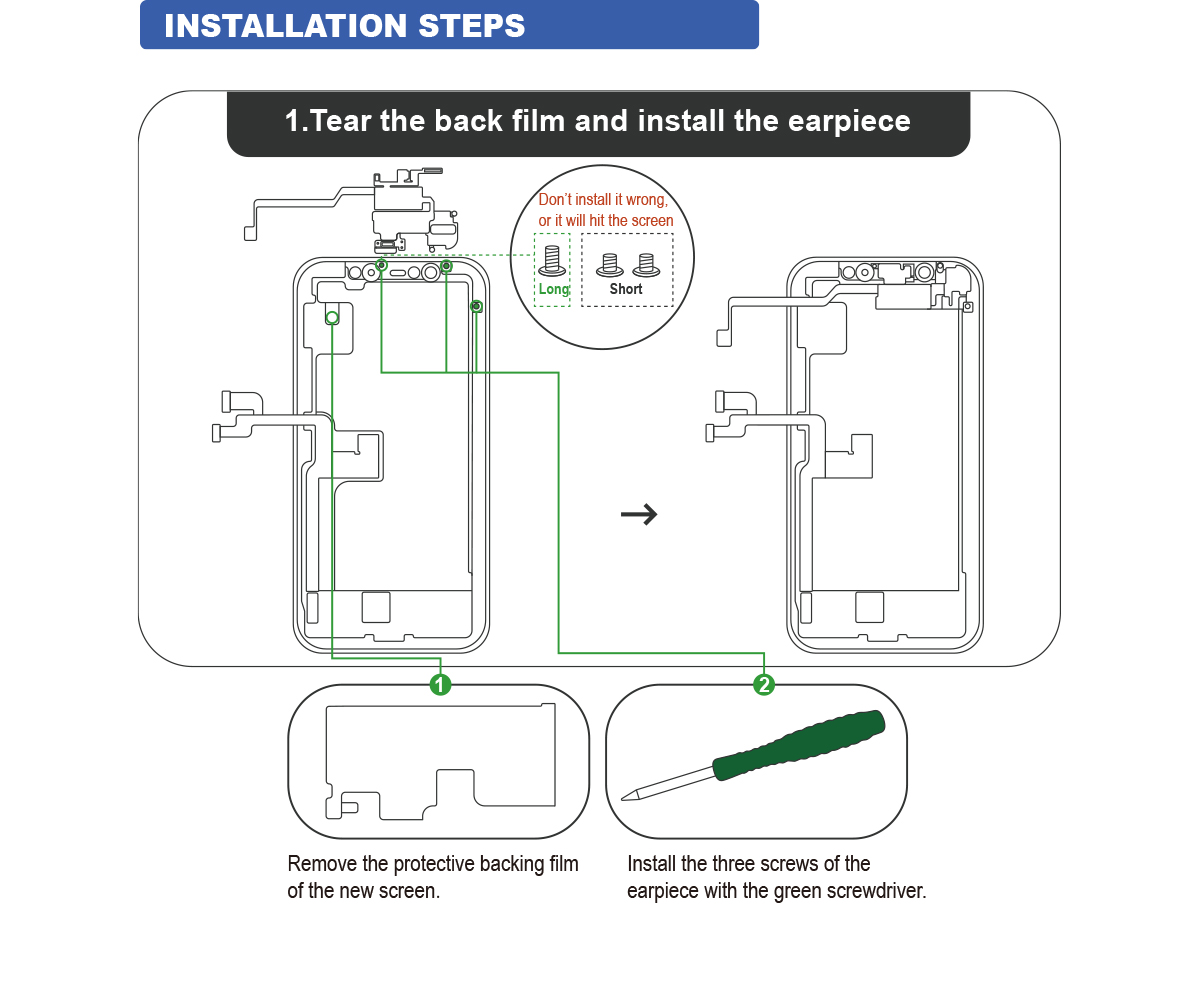 INSTALLATION STEPS

1.Tear the back film and install the earpiece

Don't install it wrong, or it will hit the screen

Long

Short

→

1

2

Remove the protective backing film of the new screen.

Install the three screws of the earpiece with the green screwdriver.