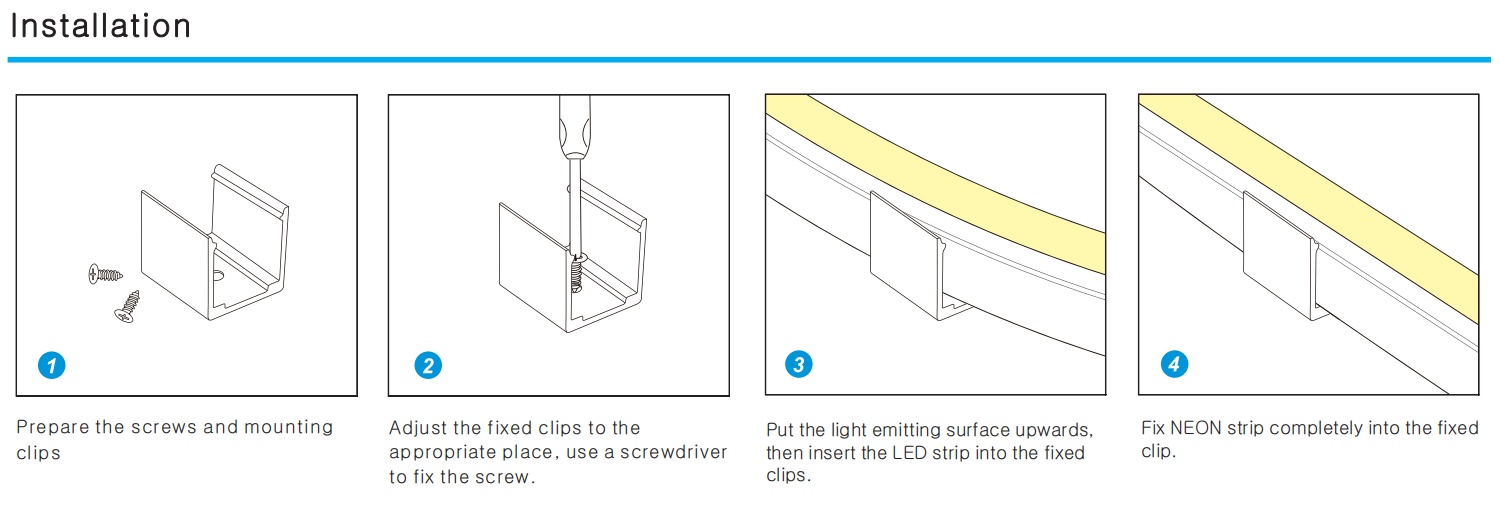 Installation

1

Prepare the screws and mounting clips

2

Adjust the fixed clips to the appropriate place, use a screwdriver to fix the screw.

3

Put the light emitting surface upwards, then insert the LED strip into the fixed clips.

4

Fix NEON strip completely into the fixed clip.