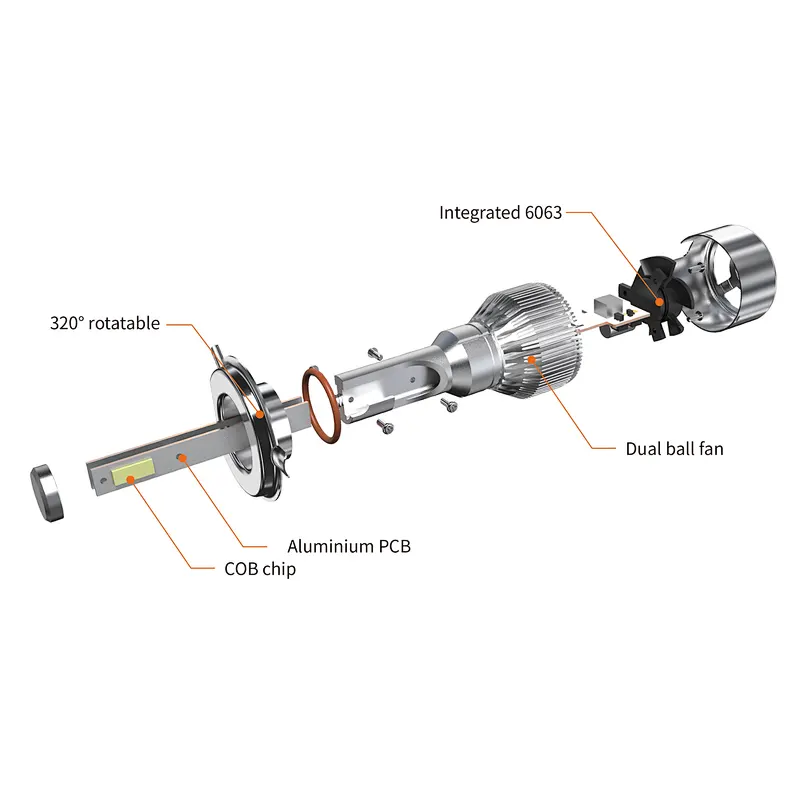 Integrated 6063

320° rotatable

Dual ball fan

Aluminium PCB

COB chip