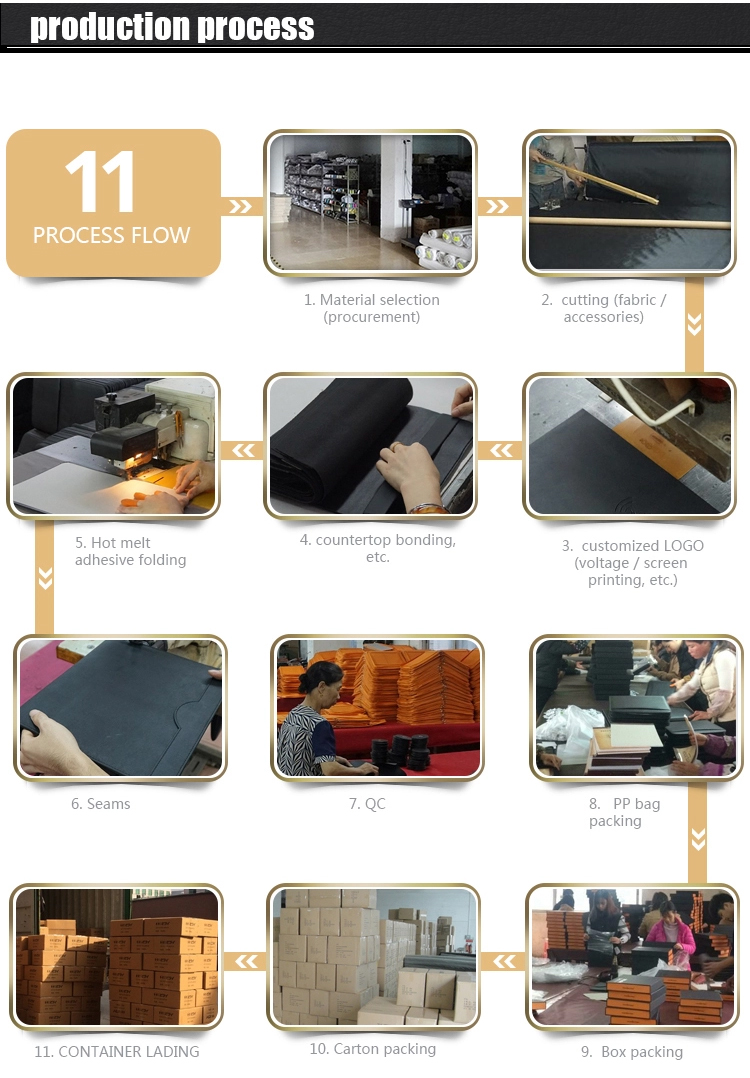 production process

11
PROCESS FLOW

1. Material selection (procurement)

2. cutting (fabric / accessories)

3. customized LOGO (voltage / screen printing, etc.)

4. countertop bonding, etc.

5. Hot melt adhesive folding

6. Seams

7. QC

8. PP bag packing

9. Box packing

10. Carton packing

11. CONTAINER LADING