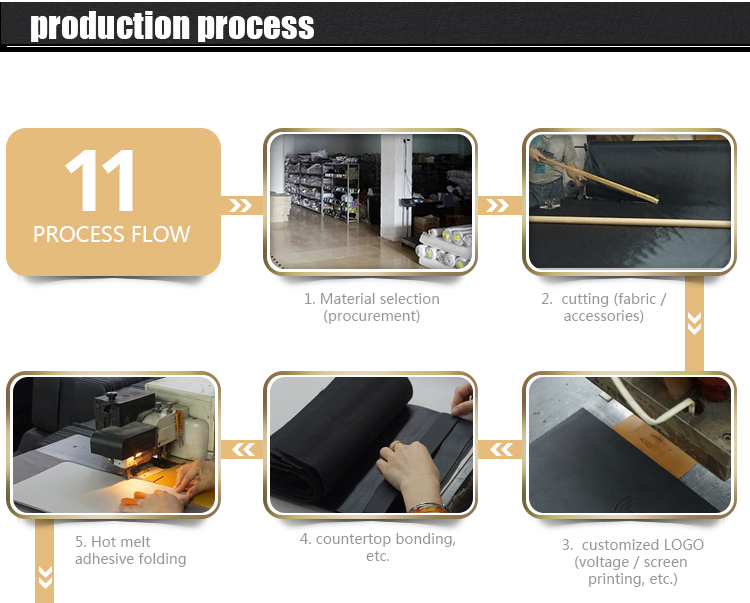 production process

11
PROCESS FLOW

1. Material selection (procurement)

2. cutting (fabric / accessories)

3. customized LOGO (voltage / screen printing, etc.)

4. countertop bonding, etc.

5. Hot melt adhesive folding