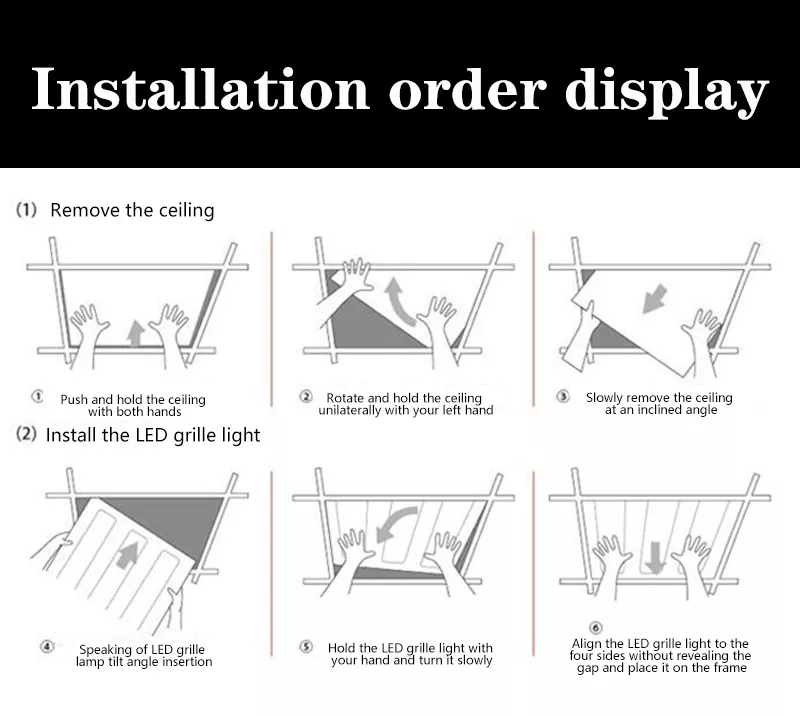 Installation order display

(1) Remove the ceiling

① Push and hold the ceiling with both hands

② Rotate and hold the ceiling unilaterally with your left hand

③ Slowly remove the ceiling at an inclined angle

(2) Install the LED grille light

④ Speaking of LED grille lamp tilt angle insertion

⑤ Hold the LED grille light with your hand and turn it slowly

⑥ Align the LED grille light to the four sides without revealing the gap and place it on the frame