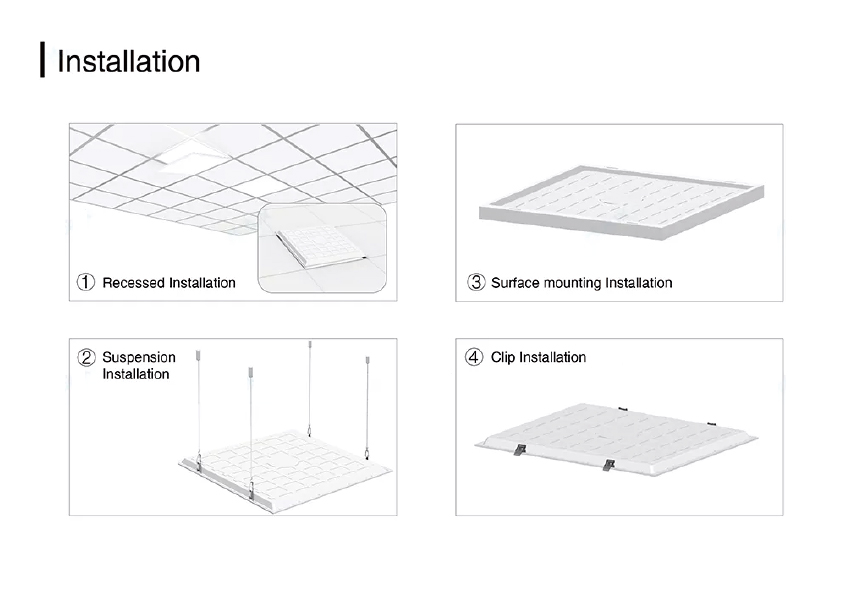 Installation

① Recessed Installation

③ Surface mounting Installation

② Suspension Installation

④ Clip Installation