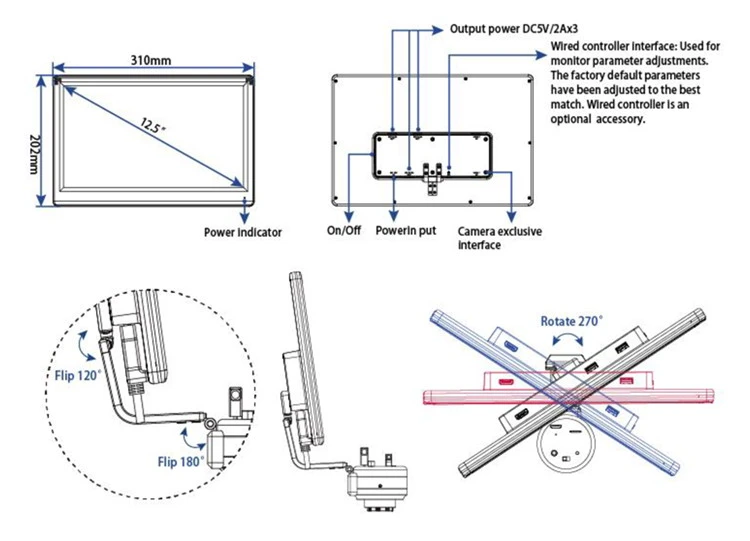 310mm

202mm

12.5"

Power indicator

Output power DC5V/2Ax3

Wired controller interface: Used for monitor parameter adjustments. The factory default parameters have been adjusted to the best match. Wired controller is an optional accessory.

On/Off

Powerin put

Camera exclusive interface

Flip 120°

Flip 180°

Rotate 270°