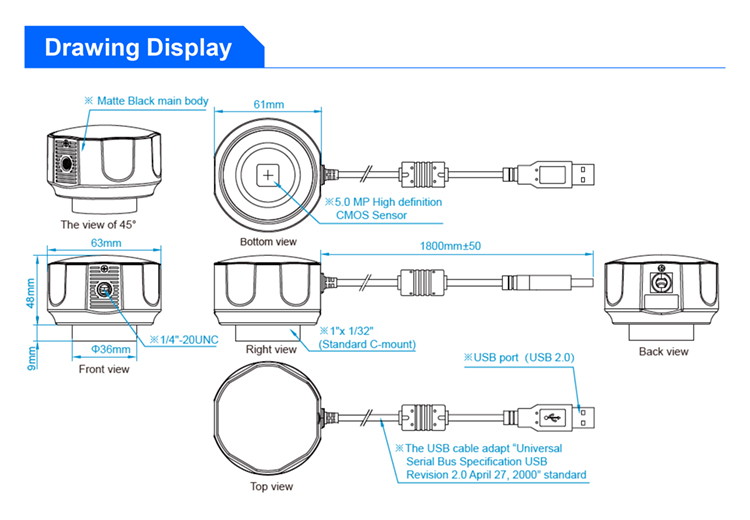 Drawing Display

※ Matte Black main body

The view of 45°

61mm

※5.0 MP High definition CMOS Sensor

Bottom view

63mm

48mm

9mm

Φ36mm

※1/4"-20UNC

Front view

1800mm±50

※1"x 1/32" (Standard C-mount)

Right view

Back view

※USB port (USB 2.0)

※The USB cable adapt "Universal Serial Bus Specification USB Revision 2.0 April 27, 2000" standard

Top view