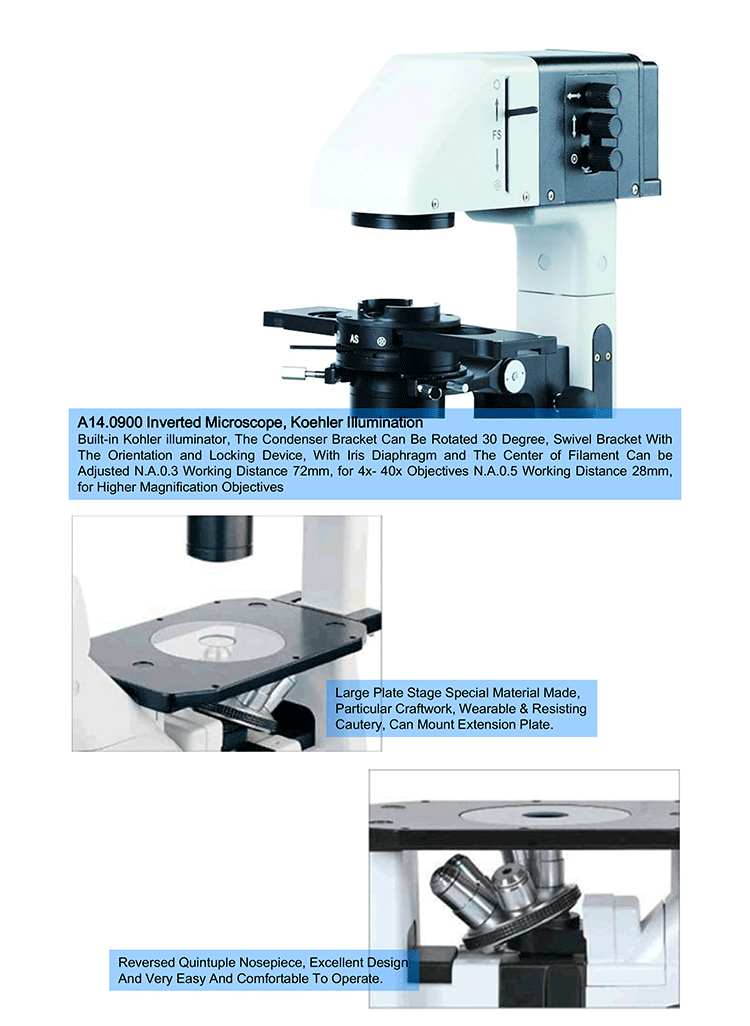 FS

AS

A14.0900 Inverted Microscope, Koehler Illumination
Built-in Kohler illuminator, The Condenser Bracket Can Be Rotated 30 Degree, Swivel Bracket With The Orientation and Locking Device, With Iris Diaphragm and The Center of Filament Can be Adjusted N.A.0.3 Working Distance 72mm, for 4x- 40x Objectives N.A.0.5 Working Distance 28mm, for Higher Magnification Objectives

Large Plate Stage Special Material Made, Particular Craftwork, Wearable & Resisting Cautery, Can Mount Extension Plate.

Reversed Quintuple Nosepiece, Excellent Design And Very Easy And Comfortable To Operate.