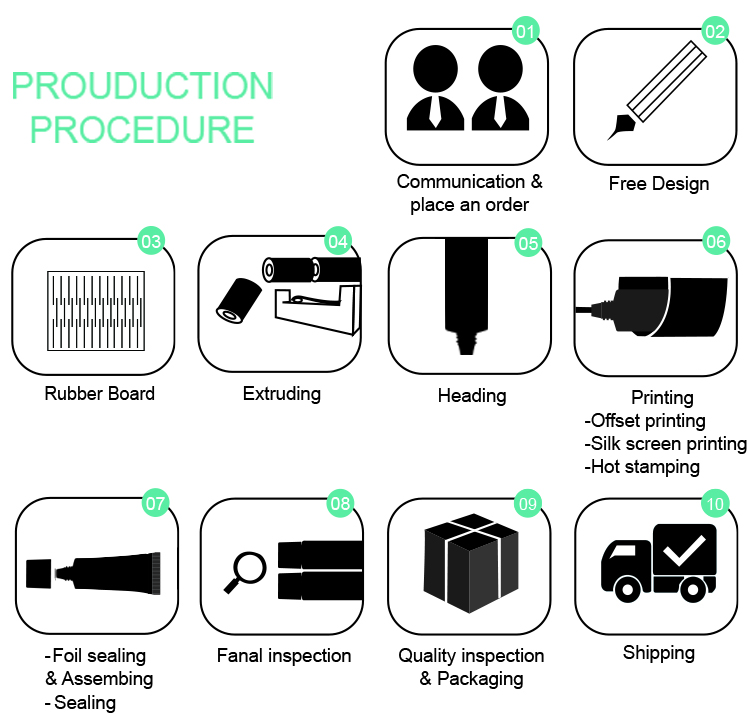 PROUDUCTION PROCEDURE

01
Communication & place an order

02
Free Design

03
Rubber Board

04
Extruding

05
Heading

06
Printing
-Offset printing
-Silk screen printing
-Hot stamping

07
-Foil sealing & Assembing
-Sealing

08
Fanal inspection

09
Quality inspection & Packaging

10
Shipping