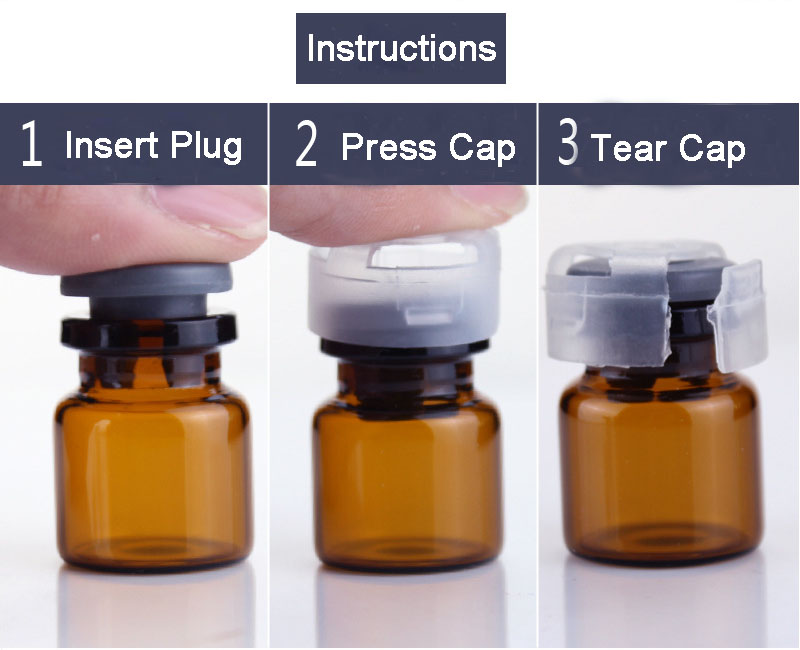 Instructions

1 Insert Plug

2 Press Cap

3 Tear Cap