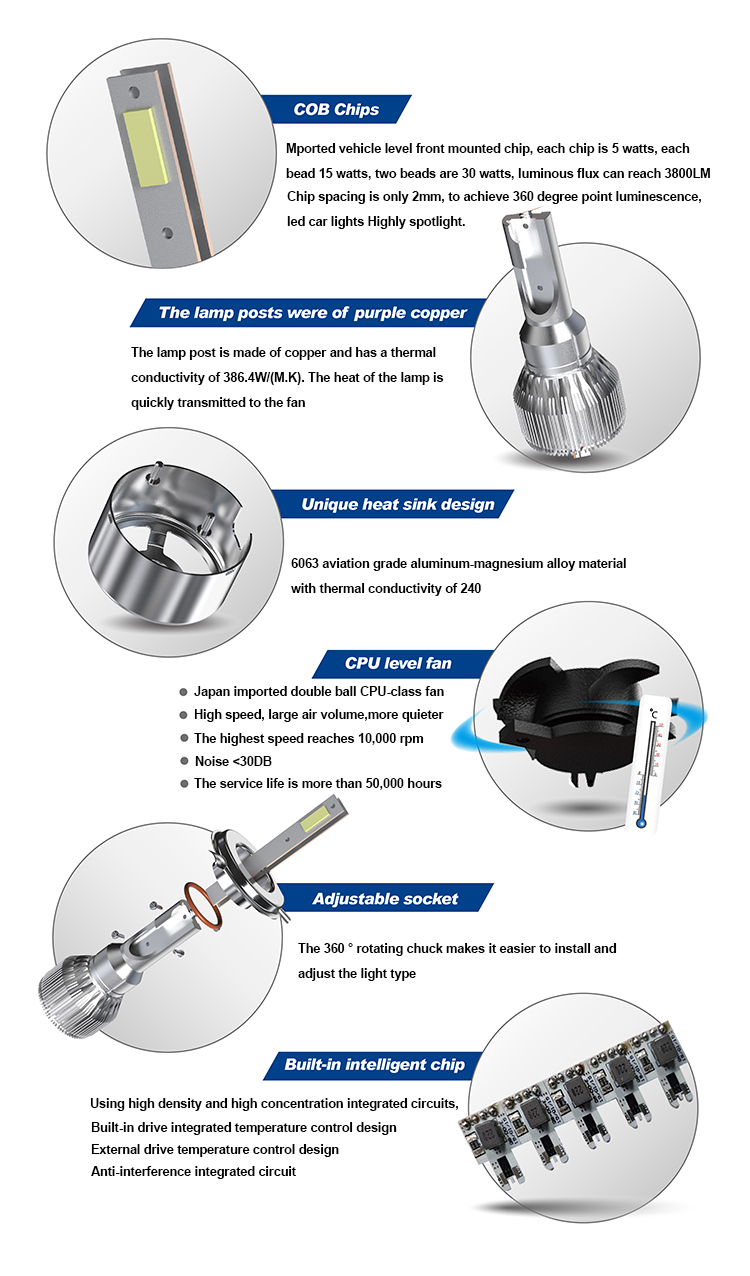 COB Chips

Mported vehicle level front mounted chip, each chip is 5 watts, each bead 15 watts, two beads are 30 watts, luminous flux can reach 3800LM Chip spacing is only 2mm, to achieve 360 degree point luminescence, led car lights Highly spotlight.

The lamp posts were of purple copper

The lamp post is made of copper and has a thermal conductivity of 386.4W/(M.K). The heat of the lamp is quickly transmitted to the fan

Unique heat sink design

6063 aviation grade aluminum-magnesium alloy material with thermal conductivity of 240

CPU level fan

Japan imported double ball CPU-class fan
High speed, large air volume,more quieter
The highest speed reaches 10,000 rpm
Noise <30DB
The service life is more than 50,000 hours

°C

Adjustable socket

The 360 ° rotating chuck makes it easier to install and adjust the light type

Built-in intelligent chip

Using high density and high concentration integrated circuits,
Built-in drive integrated temperature control design
External drive temperature control design
Anti-interference integrated circuit