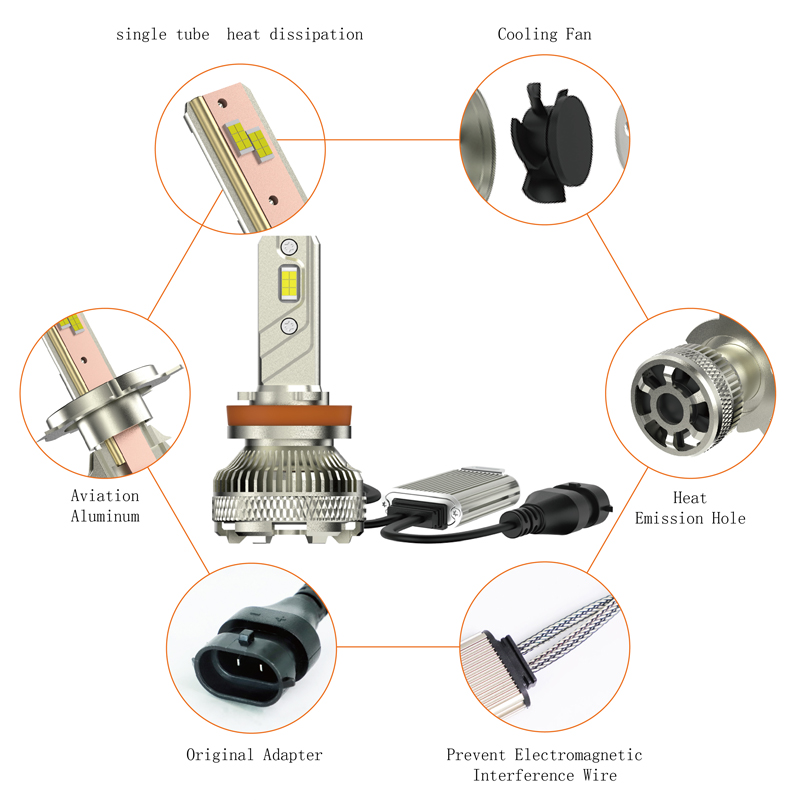 single tube heat dissipation

Cooling Fan

Aviation Aluminum

Heat Emission Hole

Original Adapter

Prevent Electromagnetic Interference Wire