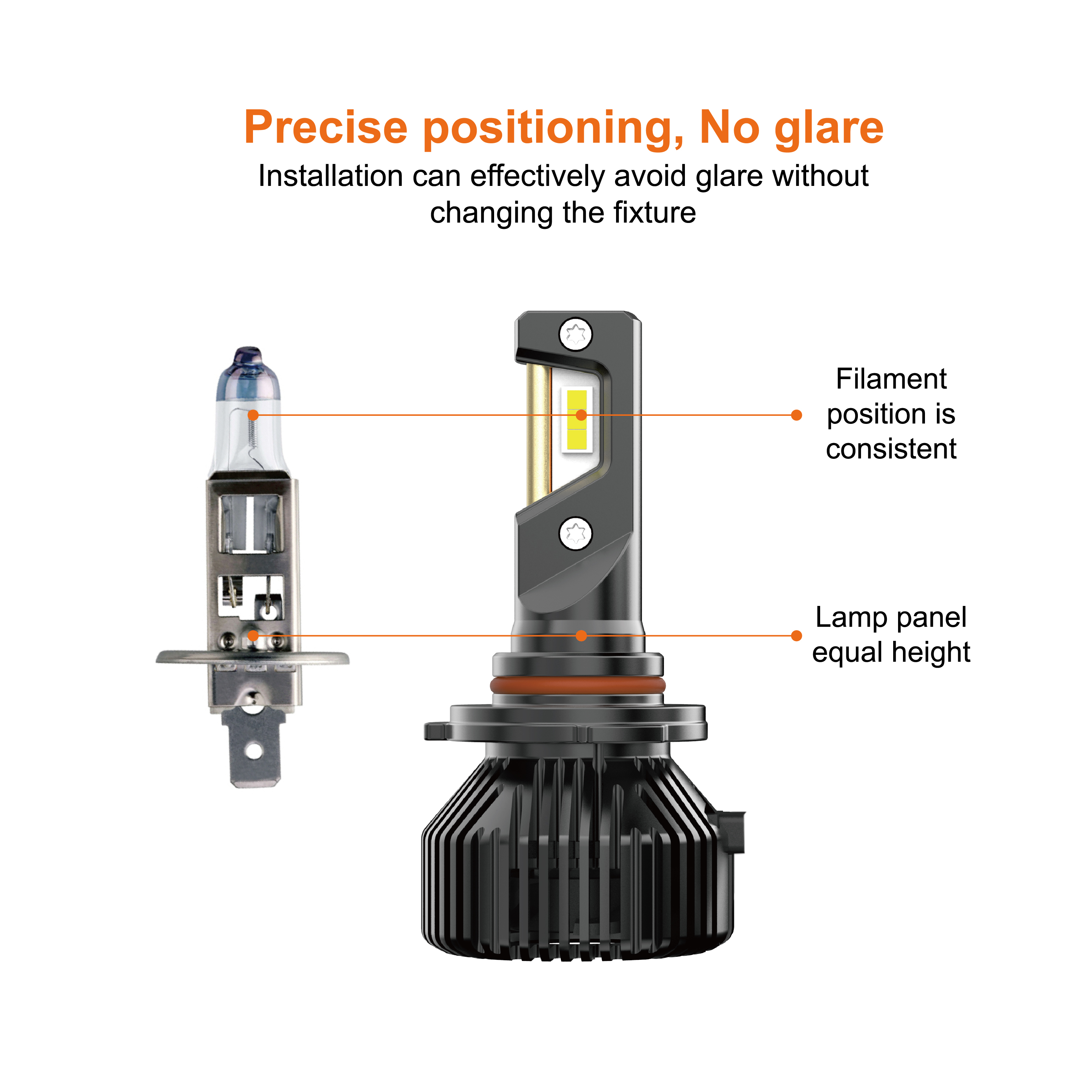 Precise positioning, No glare
Installation can effectively avoid glare without changing the fixture

Filament position is consistent

Lamp panel equal height