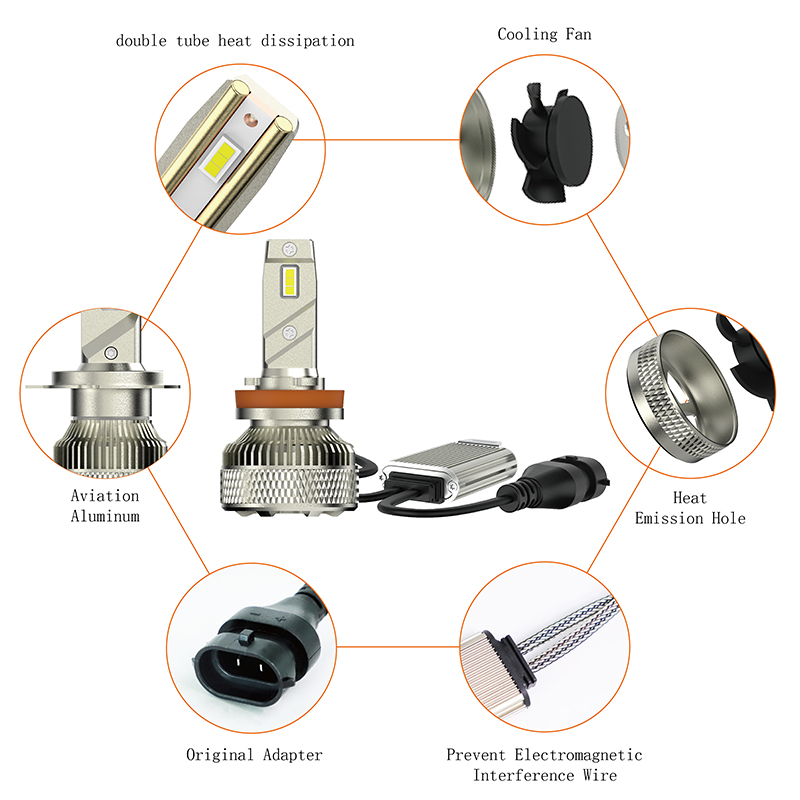 double tube heat dissipation

Cooling Fan

Aviation Aluminum

Heat Emission Hole

Original Adapter

Prevent Electromagnetic Interference Wire