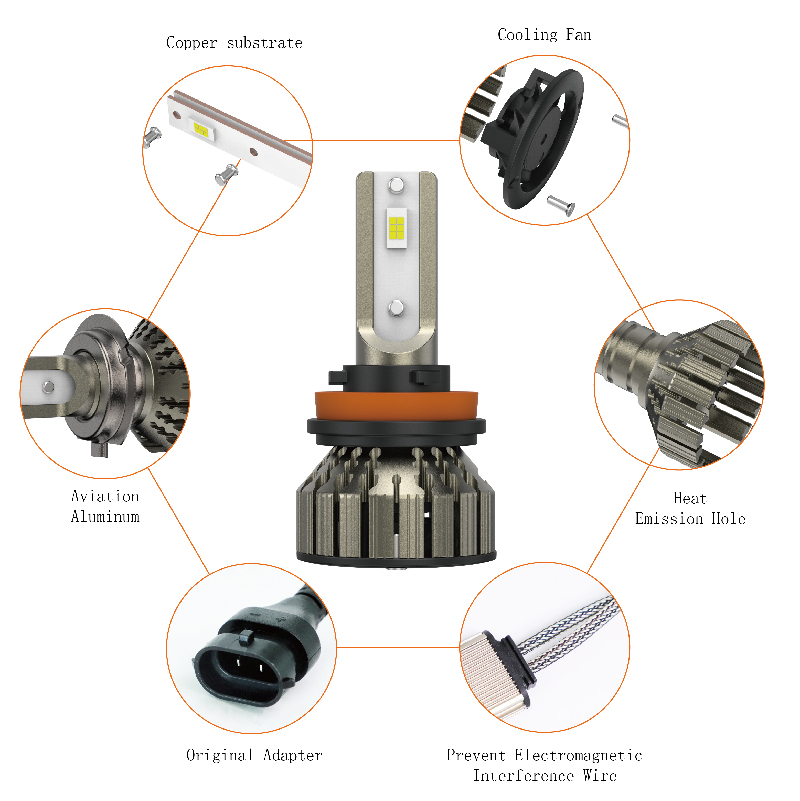 Copper substrate

Cooling Fan

Aviation Aluminum

Heat Emission Hole

Original Adapter

Prevent Electromagnetic Interference Wire