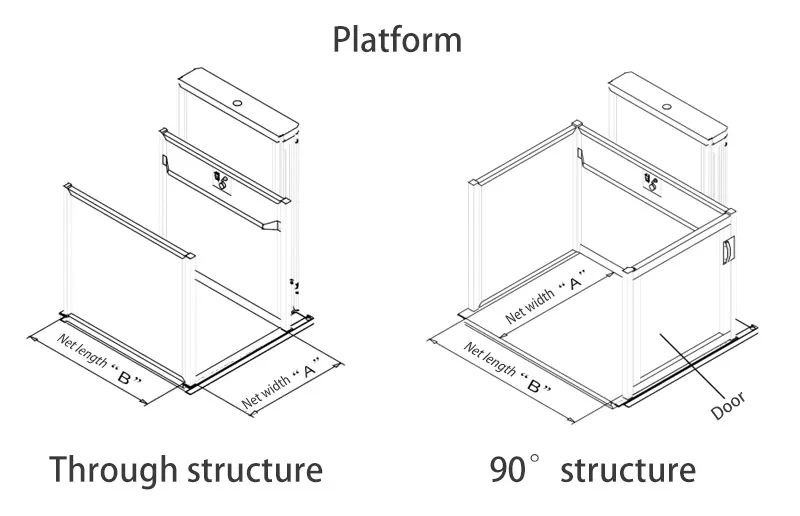 Platform

Net length “B”

Net width “A”

Through structure

Net width “A”

Net length “B”

Door

90° structure