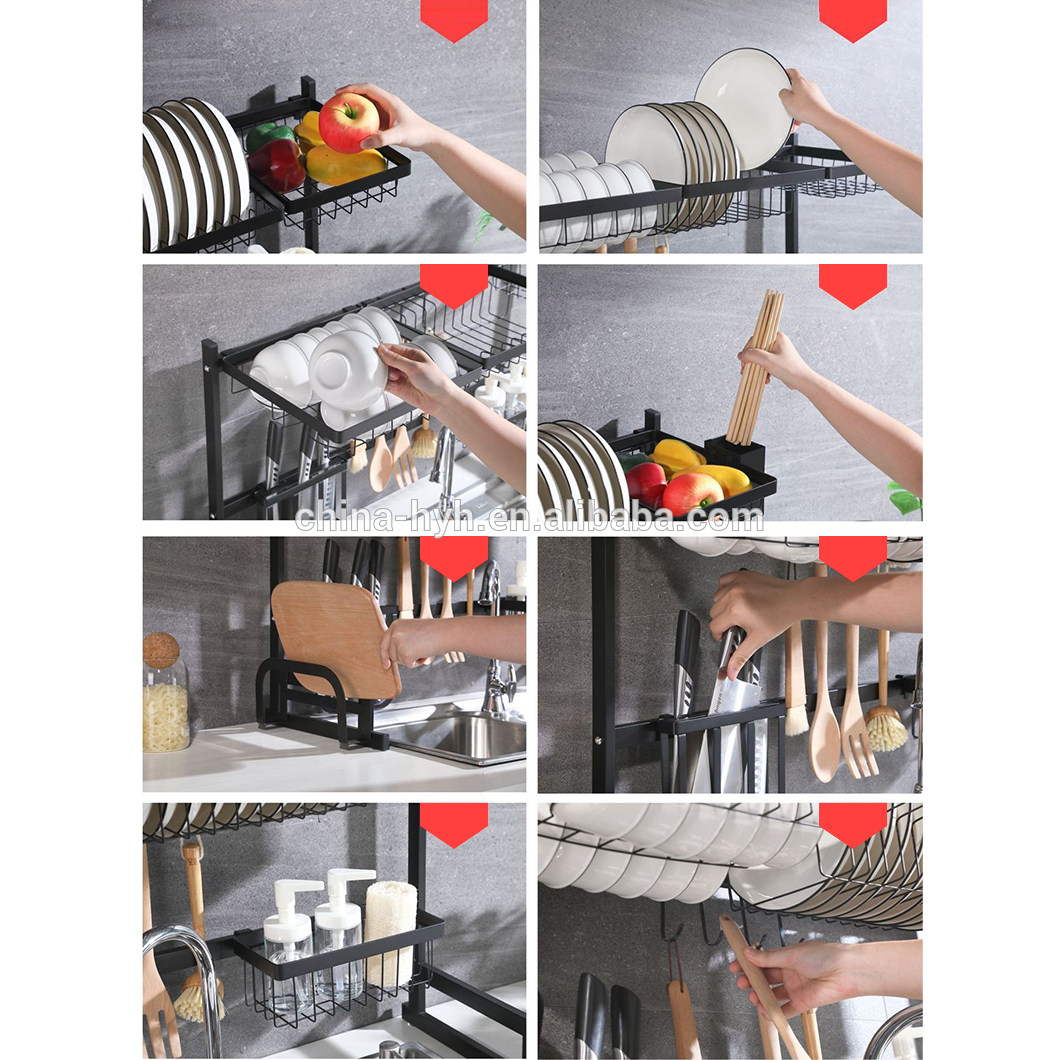 china-hyh.en.alibaba.com