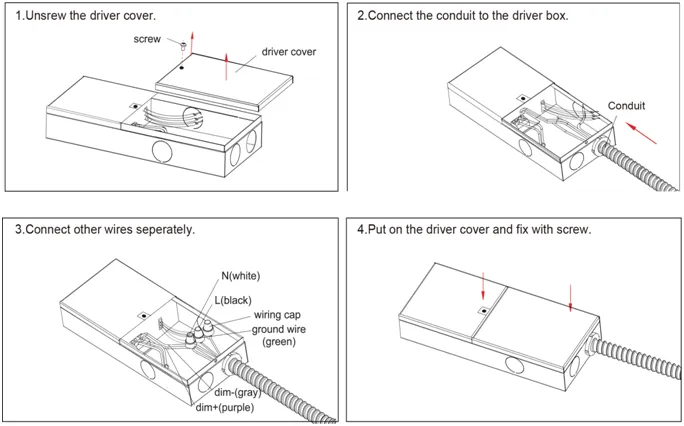 1.Unsrew the driver cover.

screw

driver cover

2.Connect the conduit to the driver box.

Conduit

3.Connect other wires seperately.

N(white)

L(black)

wiring cap

ground wire (green)

dim-(gray)

dim+(purple)

4.Put on the driver cover and fix with screw.