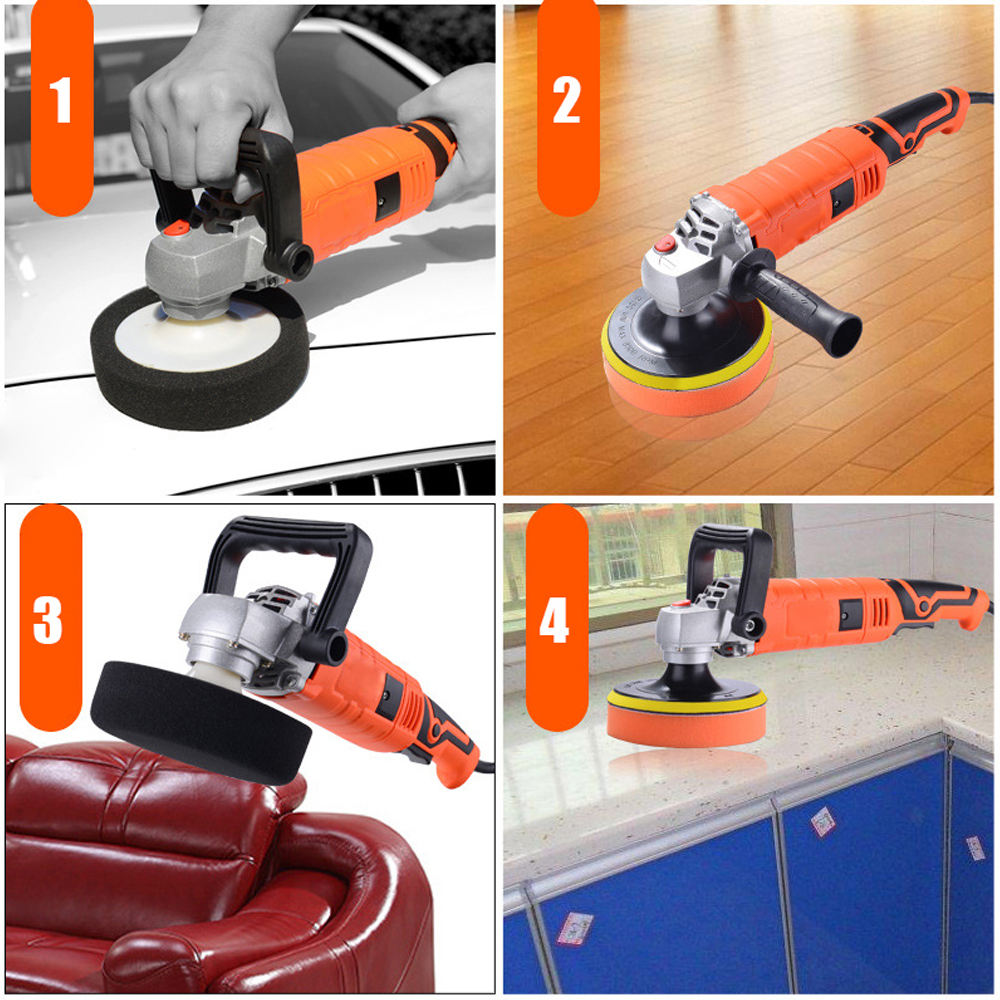 1

2

3

4