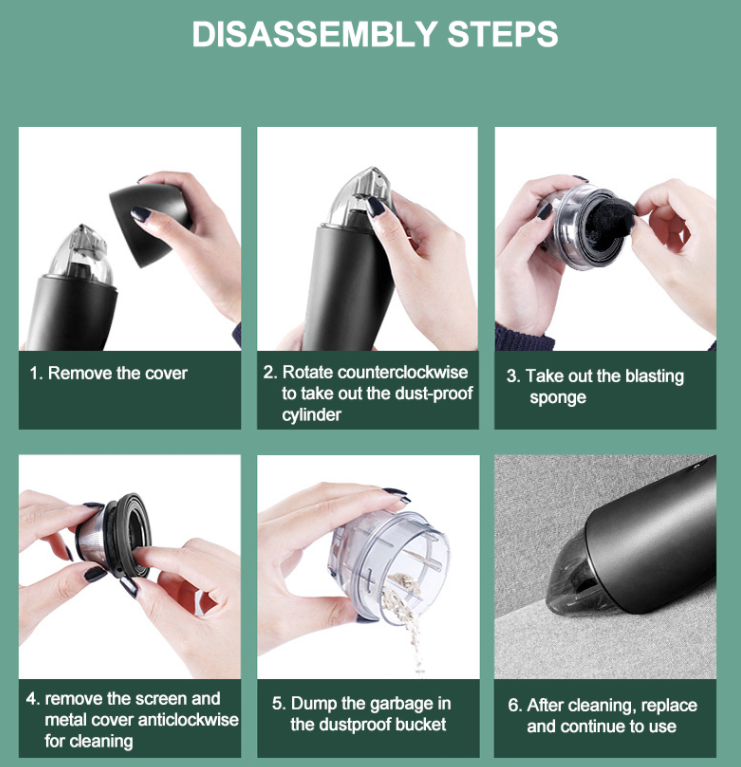 DISASSEMBLY STEPS

1. Remove the cover

2. Rotate counterclockwise to take out the dust-proof cylinder

3. Take out the blasting sponge

4. remove the screen and metal cover anticlockwise for cleaning

5. Dump the garbage in the dustproof bucket

6. After cleaning, replace and continue to use