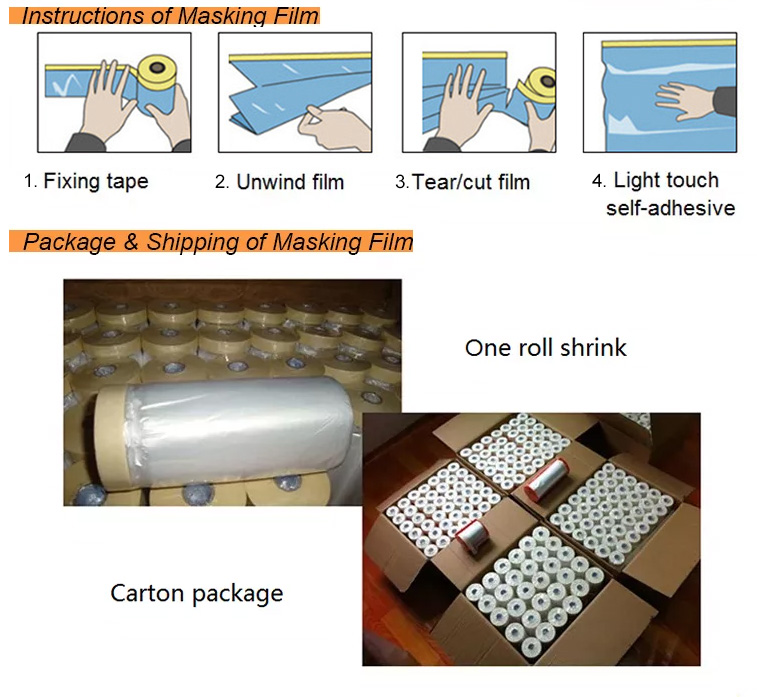 Instructions of Masking Film

1. Fixing tape

2. Unwind film

3.Tear/cut film

4. Light touch self-adhesive

Package & Shipping of Masking Film

One roll shrink

Carton package