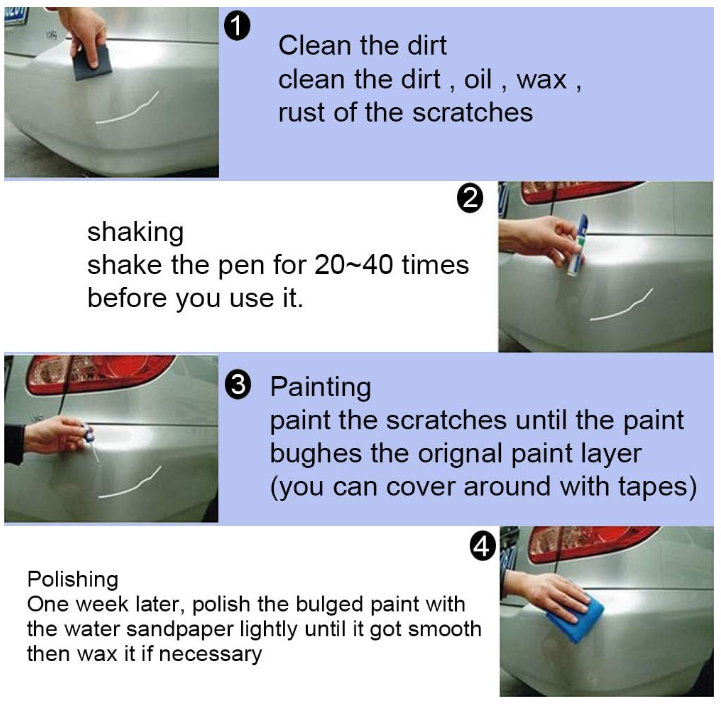 1 Clean the dirt
clean the dirt , oil , wax , rust of the scratches

2 shaking
shake the pen for 20~40 times before you use it.

3 Painting
paint the scratches until the paint bughes the orignal paint layer (you can cover around with tapes)

4 Polishing
One week later, polish the bulged paint with the water sandpaper lightly until it got smooth then wax it if necessary