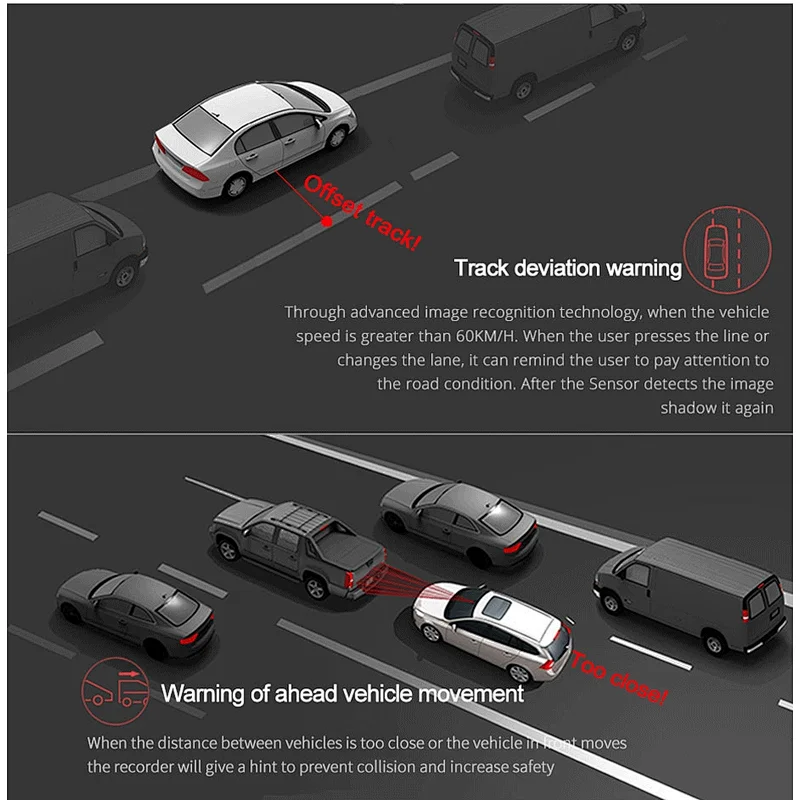 Offset track!

Track deviation warning

Through advanced image recognition technology, when the vehicle speed is greater than 60KM/H. When the user presses the line or changes the lane, it can remind the user to pay attention to the road condition. After the Sensor detects the image shadow it again

Too close!

Warning of ahead vehicle movement

When the distance between vehicles is too close or the vehicle in front moves the recorder will give a hint to prevent collision and increase safety