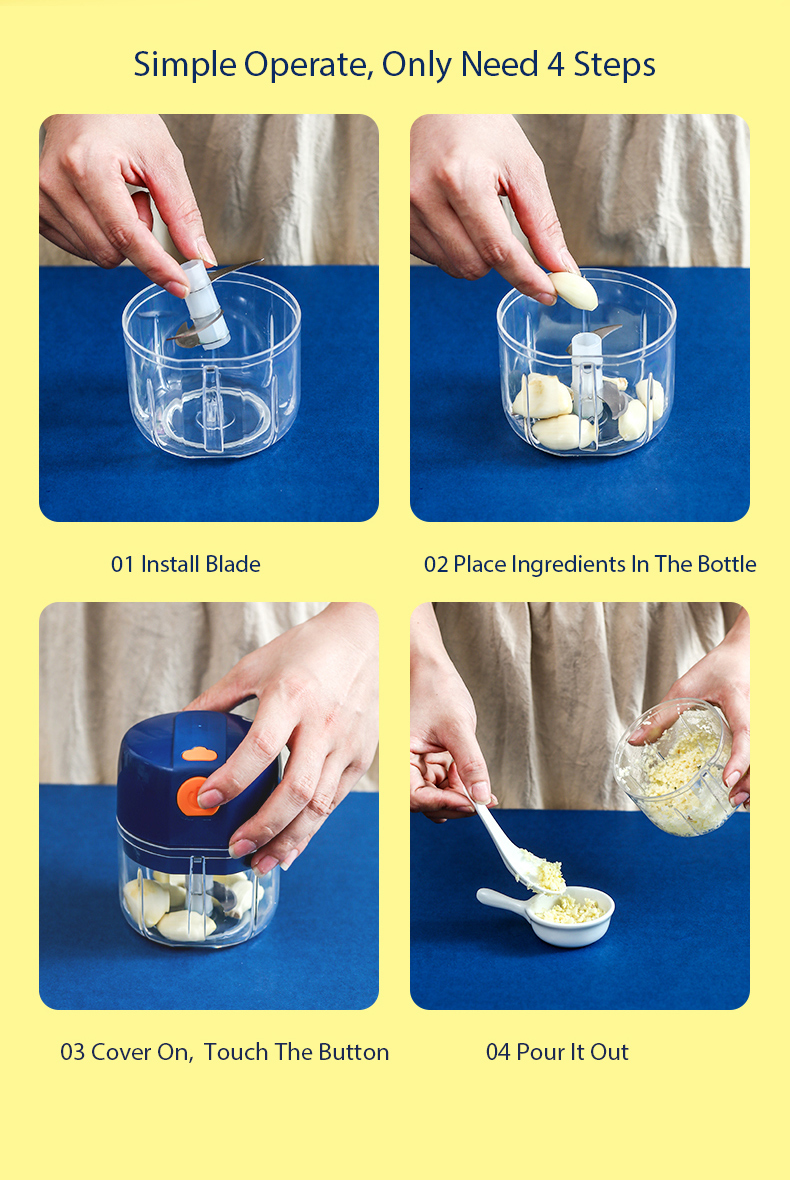 Simple Operate, Only Need 4 Steps

01 Install Blade

02 Place Ingredients In The Bottle

03 Cover On, Touch The Button

04 Pour It Out