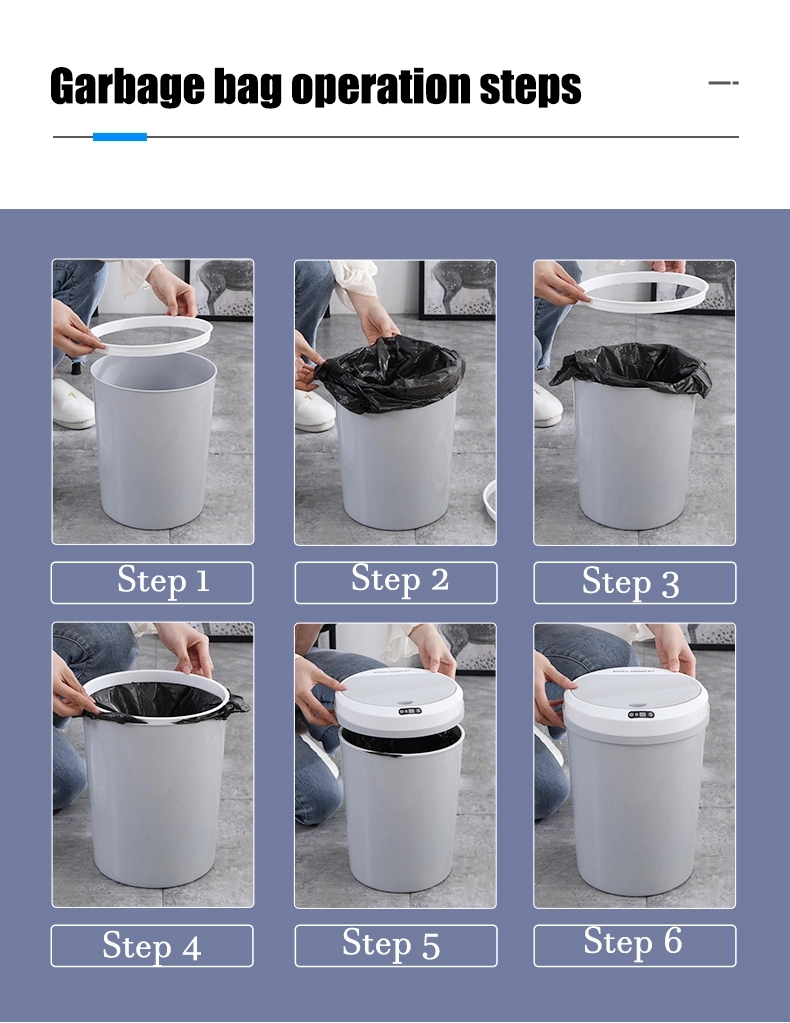 Garbage bag operation steps

Step 1

Step 2

Step 3

Step 4

Step 5

Step 6