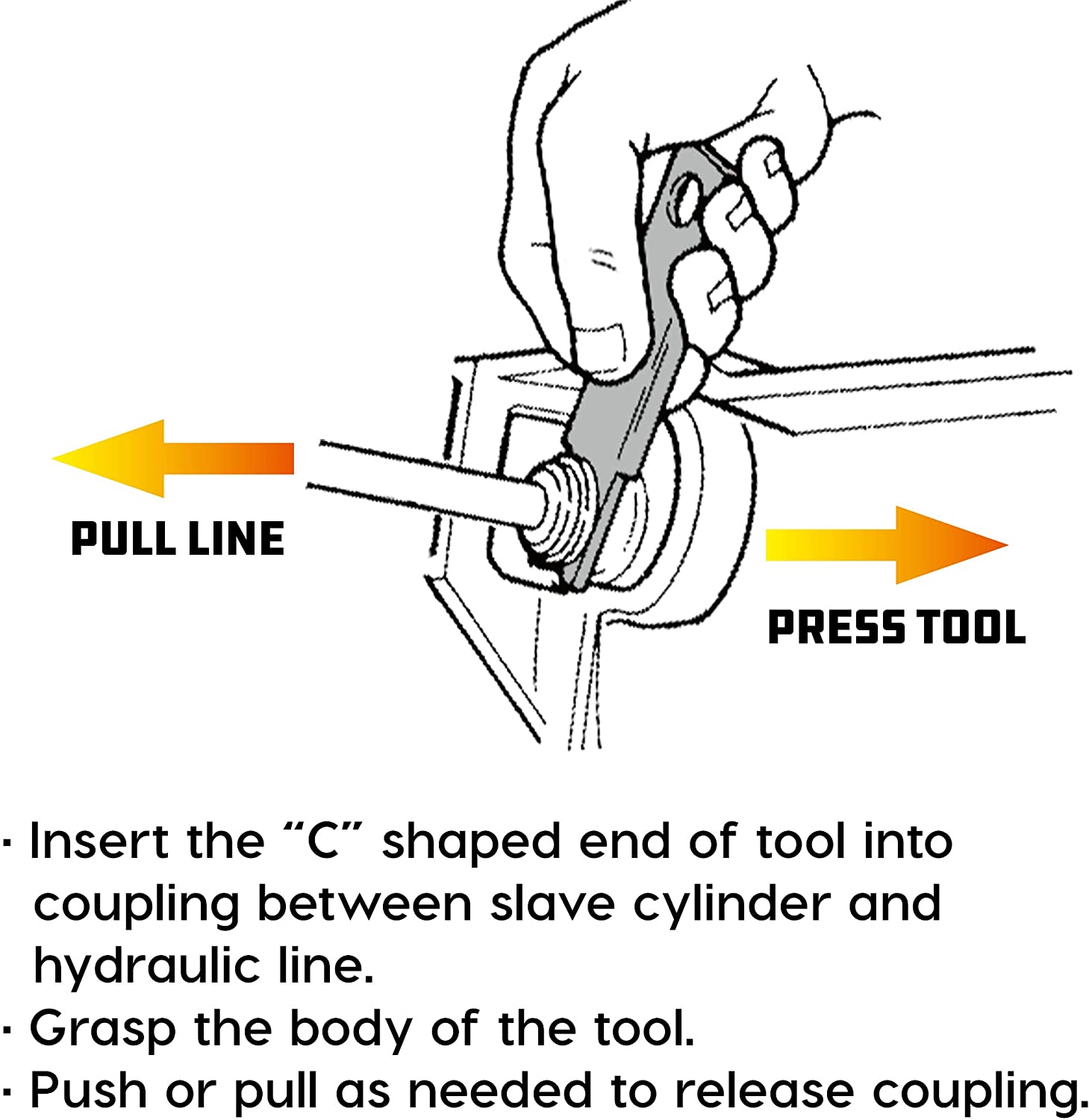 PULL LINE

PRESS TOOL

· Insert the “C” shaped end of tool into coupling between slave cylinder and hydraulic line.
· Grasp the body of the tool.
· Push or pull as needed to release coupling.