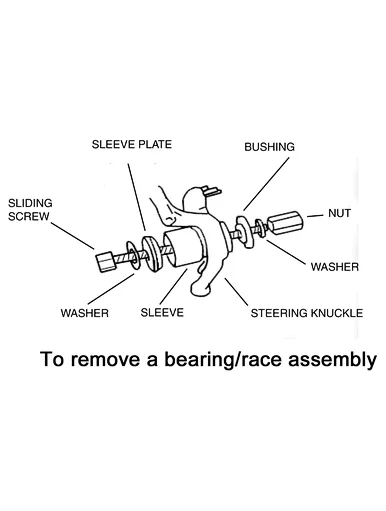 SLEEVE PLATE

BUSHING

SLIDING SCREW

NUT

WASHER

WASHER

SLEEVE

STEERING KNUCKLE

To remove a bearing/race assembly