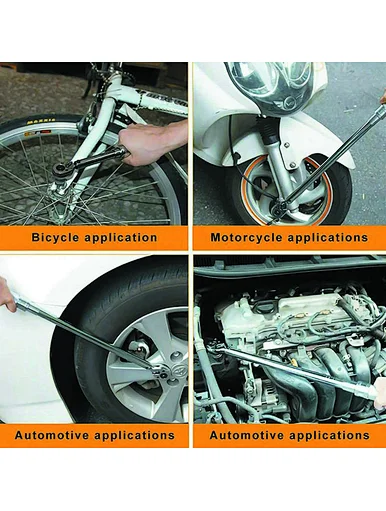 MAXXIS

Bicycle application

Motorcycle applications

Automotive applications

Automotive applications