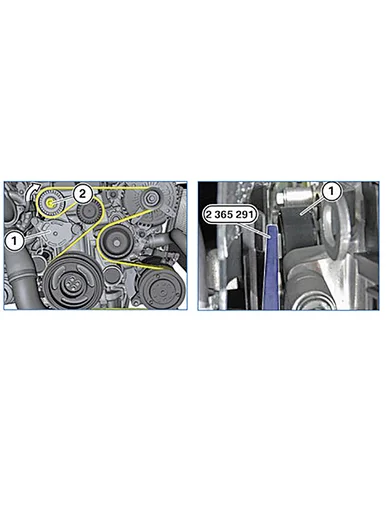 2
1
2 365 291
1