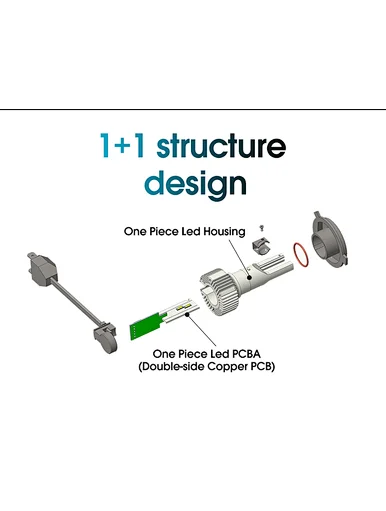 1+1 structure design

One Piece Led Housing

One Piece Led PCBA
(Double-side Copper PCB)