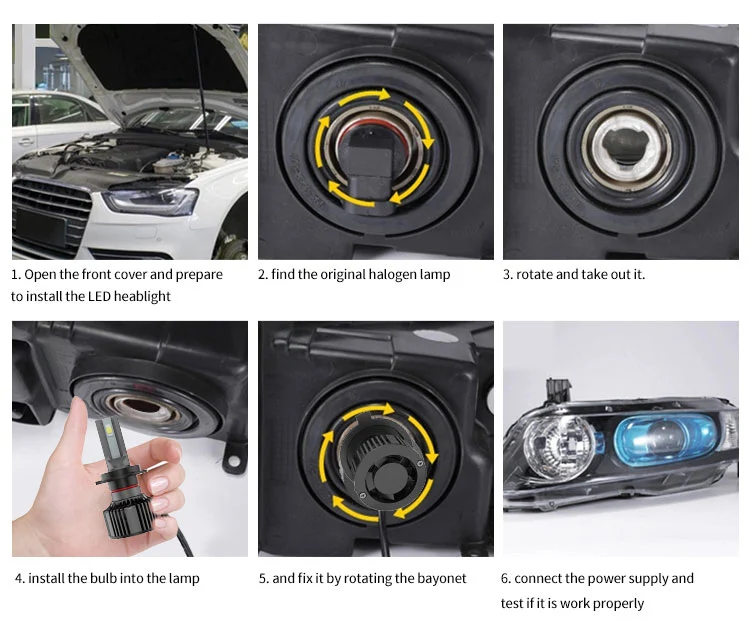 1. Open the front cover and prepare to install the LED heablight

2. find the original halogen lamp

3. rotate and take out it.

4. install the bulb into the lamp

5. and fix it by rotating the bayonet

6. connect the power supply and test if it is work properly