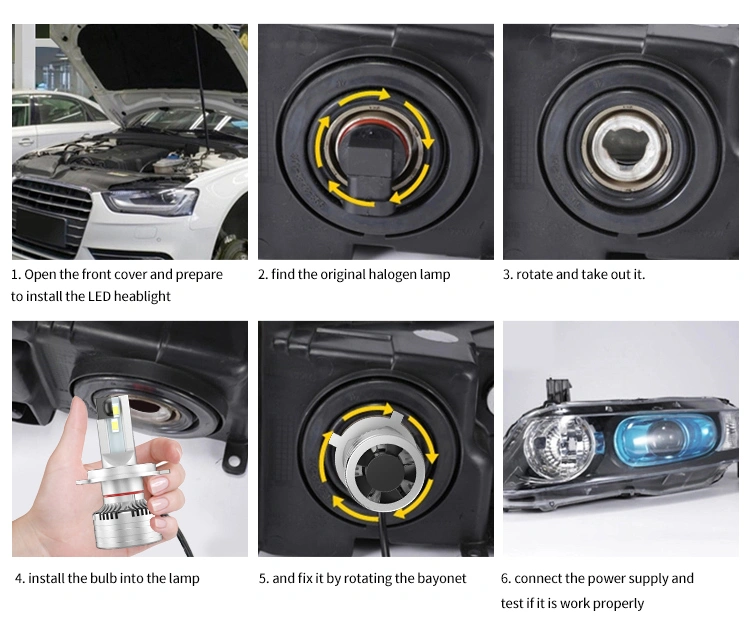 1. Open the front cover and prepare to install the LED heablight

2. find the original halogen lamp

3. rotate and take out it.

4. install the bulb into the lamp

5. and fix it by rotating the bayonet

6. connect the power supply and test if it is work properly