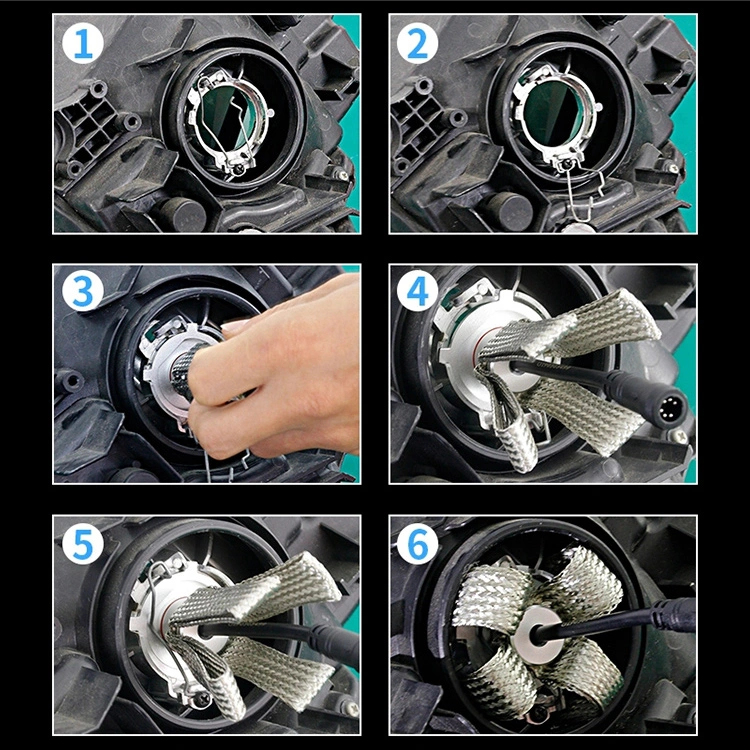 1
2
3
4
5
6