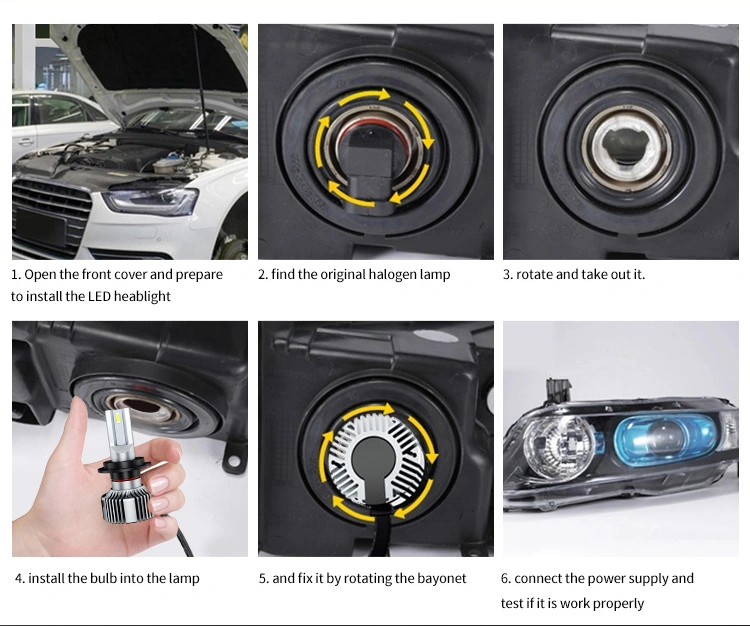 1. Open the front cover and prepare to install the LED heablight

2. find the original halogen lamp

3. rotate and take out it.

4. install the bulb into the lamp

5. and fix it by rotating the bayonet

6. connect the power supply and test if it is work properly