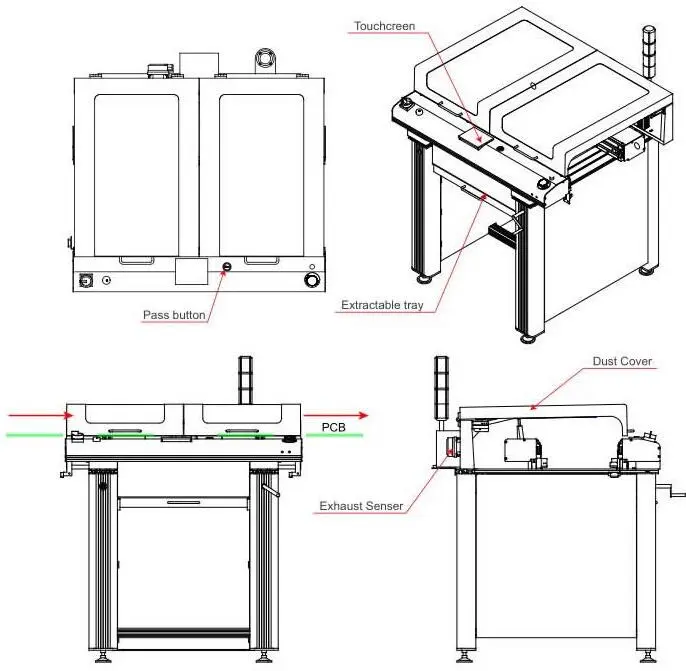 Touchcreen

Pass button

Extractable tray

Dust Cover

PCB

Exhaust Senser