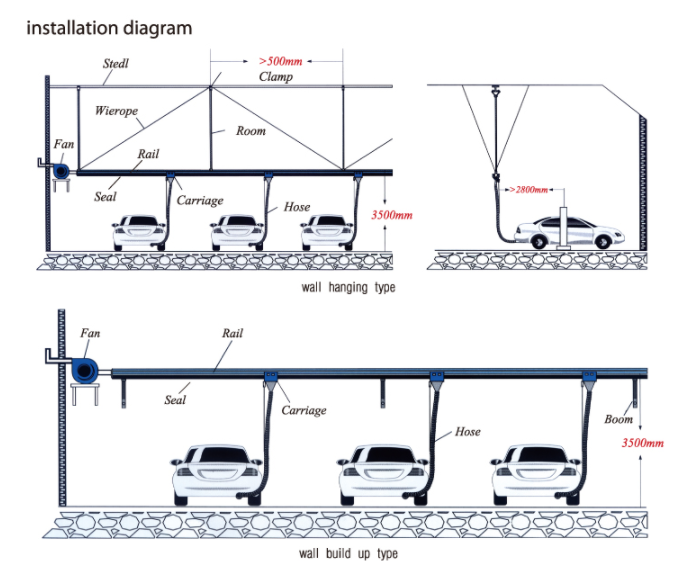 installation diagram

Stedl

>500mm

Clamp

Wierope

Room

Fan

Rail

Seal

Carriage

Hose

3500mm

>2800mm

wall hanging type

Fan

Rail

Seal

Carriage

Hose

Boom

3500mm

wall build up type