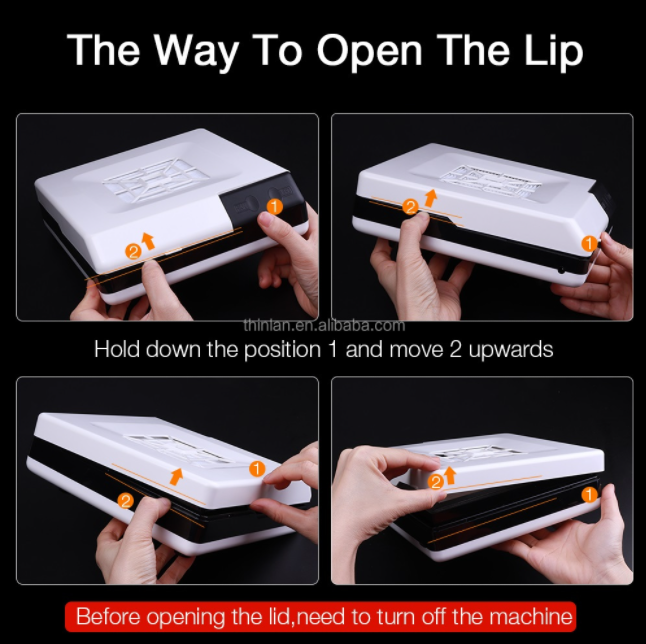 The Way To Open The Lip

1

2

2

1

thinlan.en.alibaba.com

Hold down the position 1 and move 2 upwards

1

2

2

1

Before opening the lid,need to turn off the machine