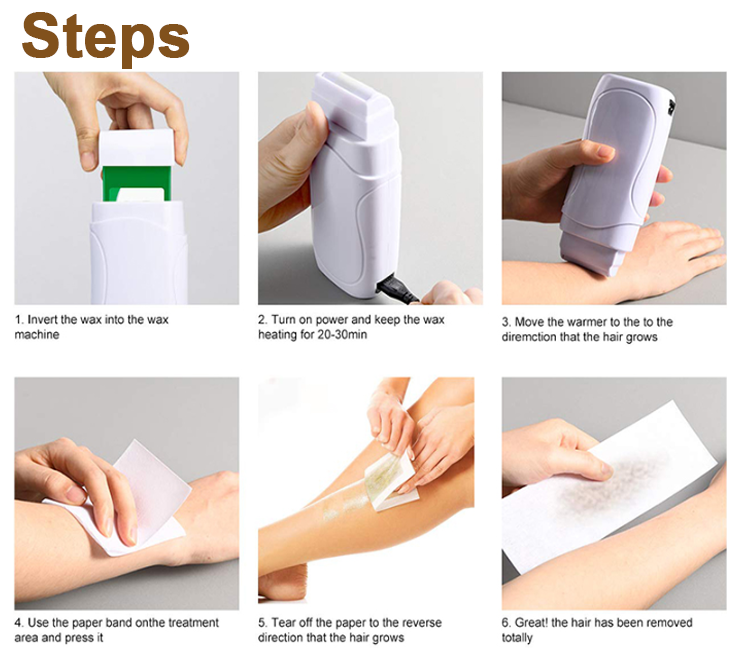 Steps

1. Invert the wax into the wax machine

2. Turn on power and keep the wax heating for 20-30min

3. Move the warmer to the to the diremction that the hair grows

4. Use the paper band onthe treatment area and press it

5. Tear off the paper to the reverse direction that the hair grows

6. Great! the hair has been removed totally