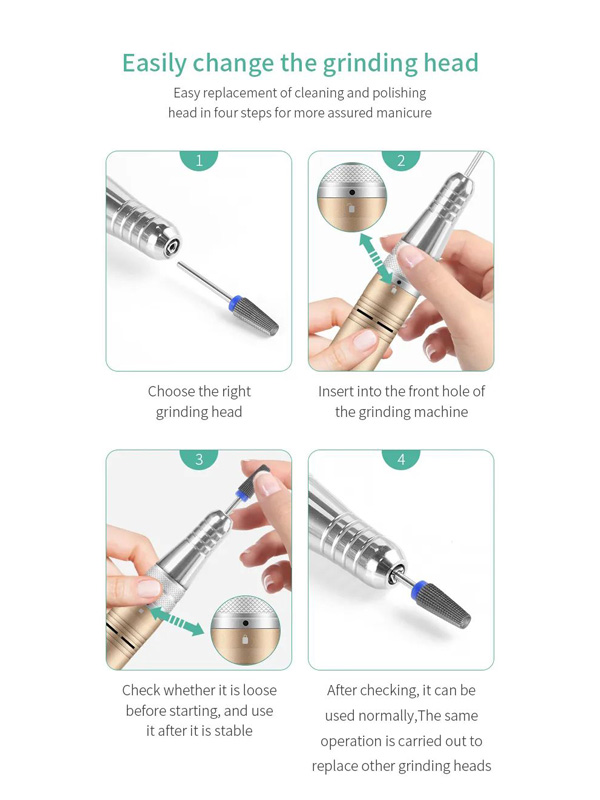 Easily change the grinding head

Easy replacement of cleaning and polishing head in four steps for more assured manicure

1

Choose the right grinding head

2

Insert into the front hole of the grinding machine

3

Check whether it is loose before starting, and use it after it is stable

4

After checking, it can be used normally,The same operation is carried out to replace other grinding heads