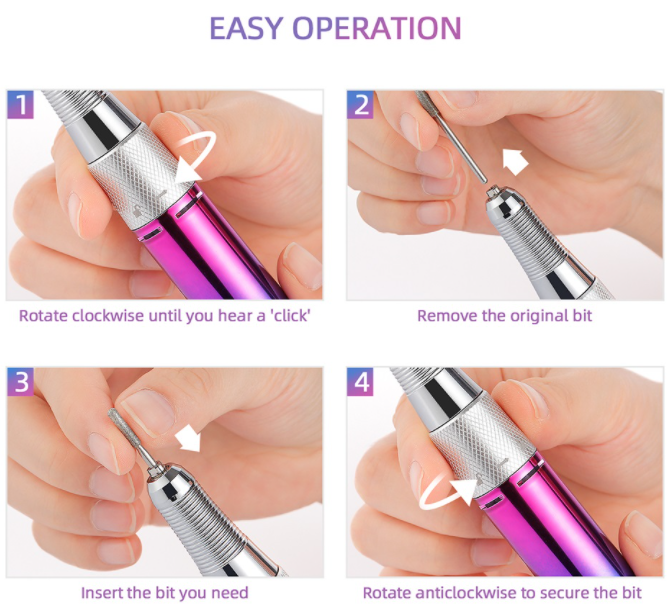 EASY OPERATION

1

Rotate clockwise until you hear a 'click'

2

Remove the original bit

3

Insert the bit you need

4

Rotate anticlockwise to secure the bit