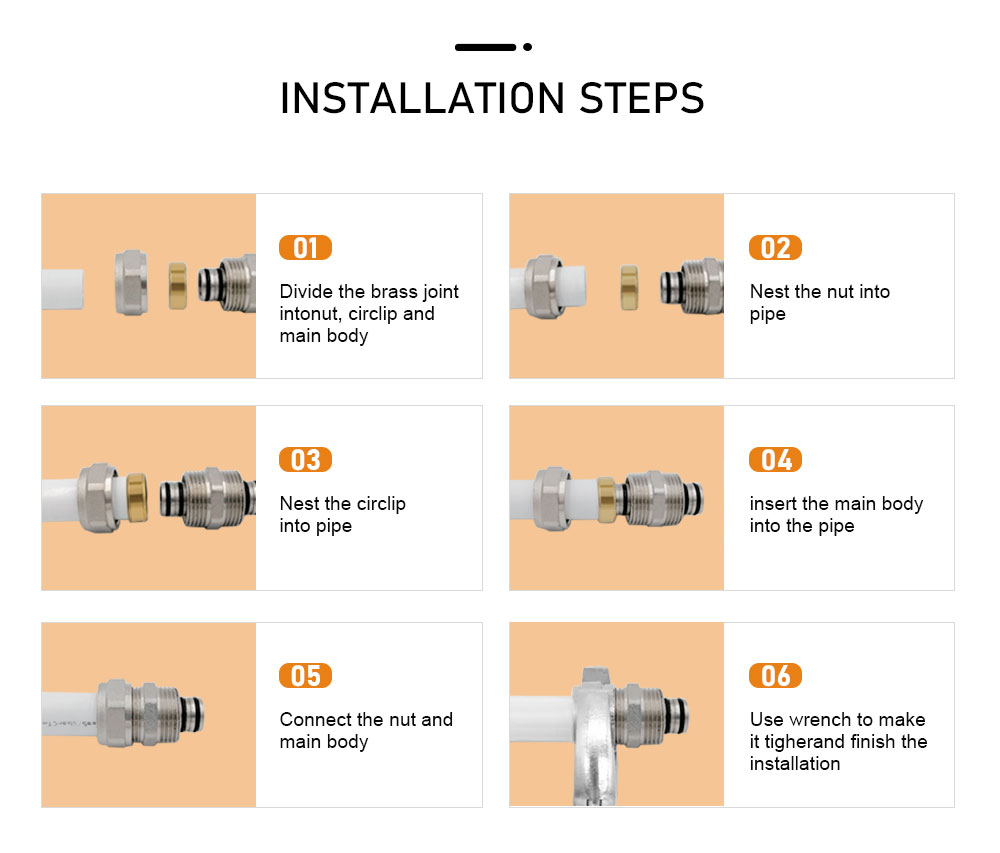 INSTALLATION STEPS

01

Divide the brass joint intonut, circlip and main body

02

Nest the nut into pipe

03

Nest the circlip into pipe

04

insert the main body into the pipe

05

Connect the nut and main body

06

Use wrench to make it tigherand finish the installation