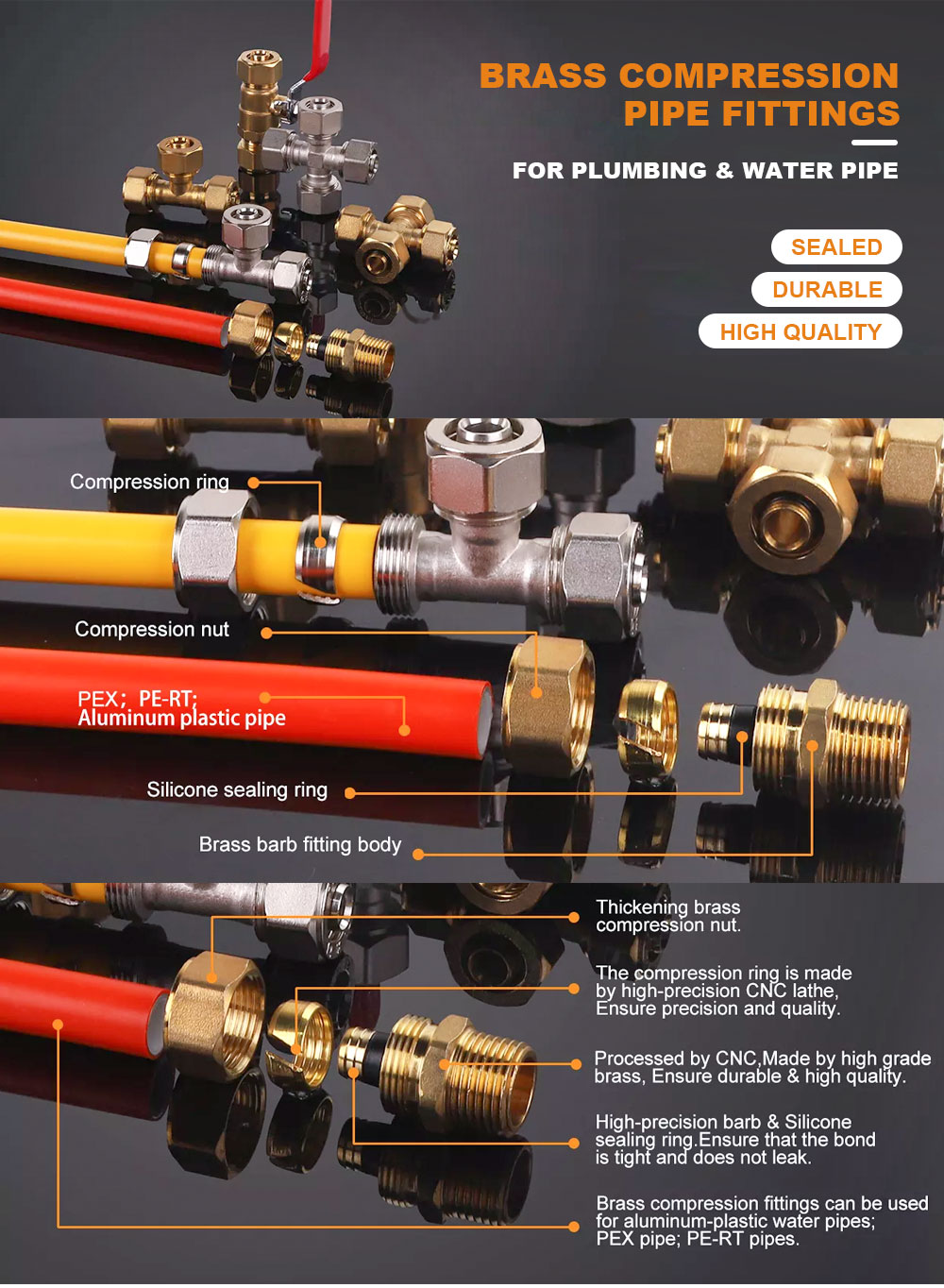 BRASS COMPRESSION PIPE FITTINGS

FOR PLUMBING & WATER PIPE

SEALED

DURABLE

HIGH QUALITY

Compression ring

Compression nut

PEX; PE-RT; Aluminum plastic pipe

Silicone sealing ring

Brass barb fitting body

Thickening brass compression nut.

The compression ring is made by high-precision CNC lathe, Ensure precision and quality.

Processed by CNC,Made by high grade brass, Ensure durable & high quality.

High-precision barb & Silicone sealing ring.Ensure that the bond is tight and does not leak.

Brass compression fittings can be used for aluminum-plastic water pipes; PEX pipe; PE-RT pipes.