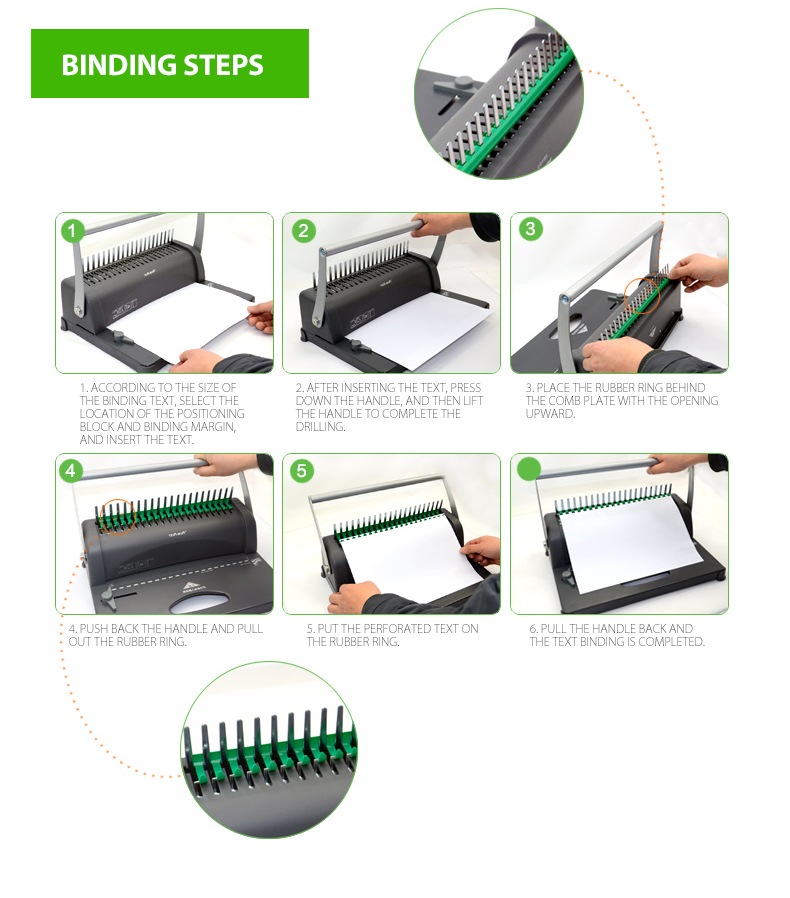 BINDING STEPS

1

2

3

1. ACCORDING TO THE SIZE OF THE BINDING TEXT, SELECT THE LOCATION OF THE POSITIONING BLOCK AND BINDING MARGIN, AND INSERT THE TEXT.

2. AFTER INSERTING THE TEXT, PRESS DOWN THE HANDLE, AND THEN LIFT THE HANDLE TO COMPLETE THE DRILLING.

3. PLACE THE RUBBER RING BEHIND THE COMB PLATE WITH THE OPENING UPWARD.

4

5

4. PUSH BACK THE HANDLE AND PULL OUT THE RUBBER RING.

5. PUT THE PERFORATED TEXT ON THE RUBBER RING.

6. PULL THE HANDLE BACK AND THE TEXT BINDING IS COMPLETED.