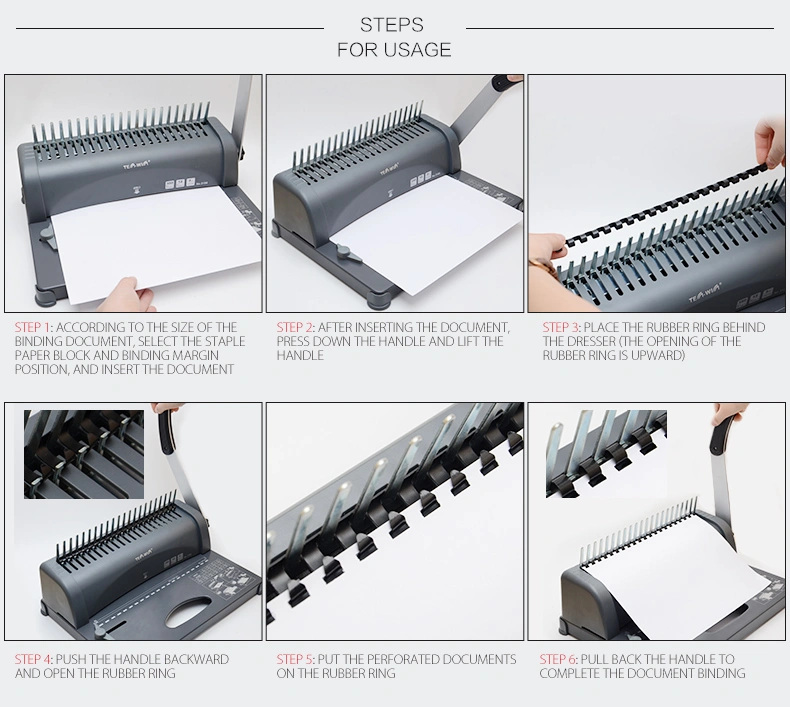 STEPS
FOR USAGE

STEP 1: ACCORDING TO THE SIZE OF THE BINDING DOCUMENT, SELECT THE STAPLE PAPER BLOCK AND BINDING MARGIN POSITION, AND INSERT THE DOCUMENT

STEP 2: AFTER INSERTING THE DOCUMENT, PRESS DOWN THE HANDLE AND LIFT THE HANDLE

STEP 3: PLACE THE RUBBER RING BEHIND THE DRESSER (THE OPENING OF THE RUBBER RING IS UPWARD)

STEP 4: PUSH THE HANDLE BACKWARD AND OPEN THE RUBBER RING

STEP 5: PUT THE PERFORATED DOCUMENTS ON THE RUBBER RING

STEP 6: PULL BACK THE HANDLE TO COMPLETE THE DOCUMENT BINDING