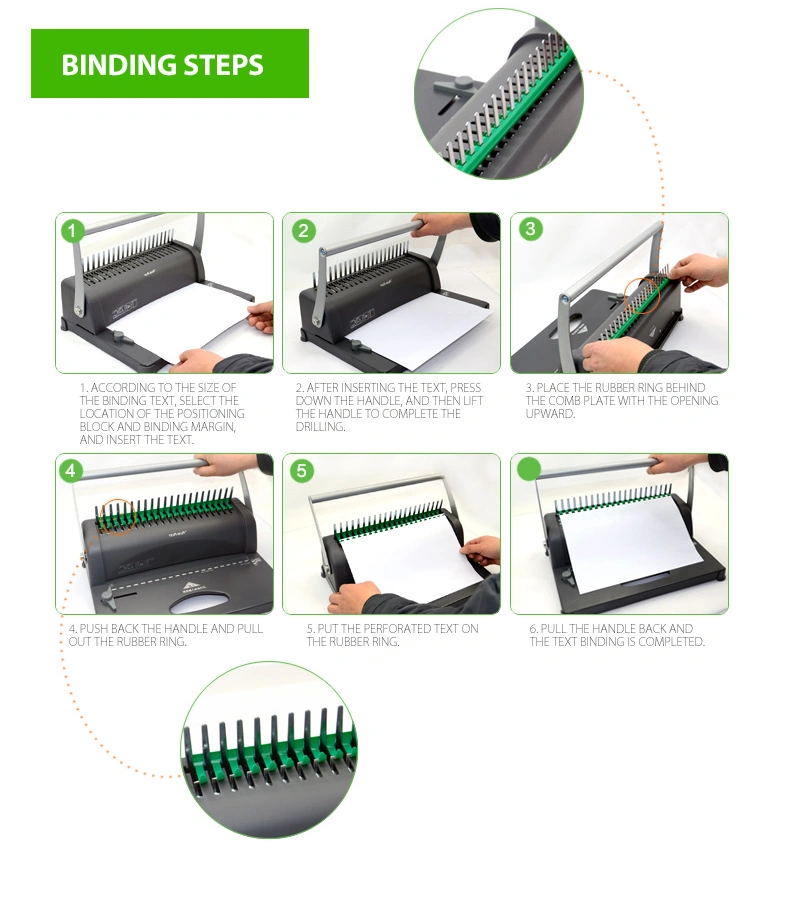 BINDING STEPS

1

2

3

1. ACCORDING TO THE SIZE OF THE BINDING TEXT, SELECT THE LOCATION OF THE POSITIONING BLOCK AND BINDING MARGIN, AND INSERT THE TEXT.

2. AFTER INSERTING THE TEXT, PRESS DOWN THE HANDLE, AND THEN LIFT THE HANDLE TO COMPLETE THE DRILLING.

3. PLACE THE RUBBER RING BEHIND THE COMB PLATE WITH THE OPENING UPWARD.

4

5

4. PUSH BACK THE HANDLE AND PULL OUT THE RUBBER RING.

5. PUT THE PERFORATED TEXT ON THE RUBBER RING.

6. PULL THE HANDLE BACK AND THE TEXT BINDING IS COMPLETED.