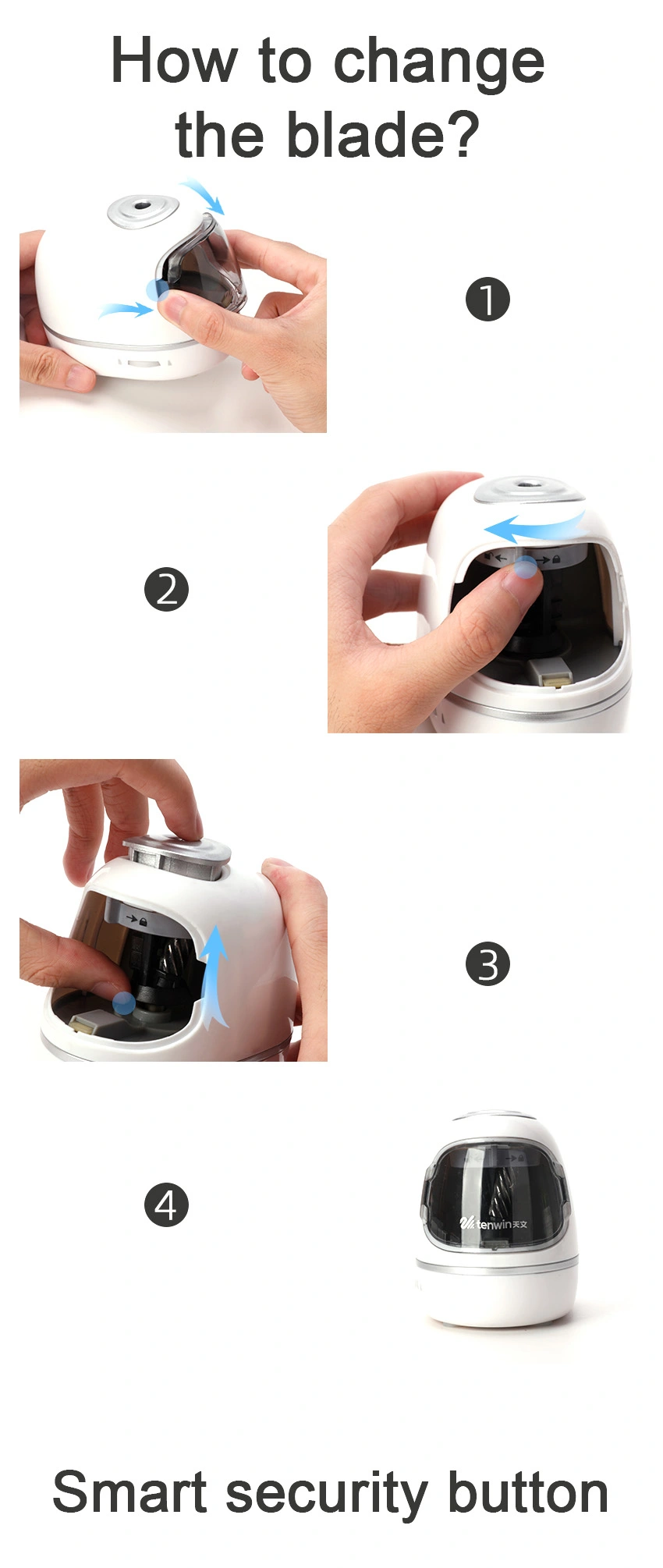 How to change the blade?

1

2

3

4

tenwin天文

Smart security button